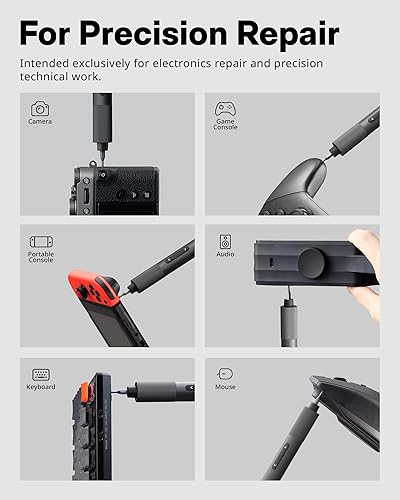 For Precision Repair

Intended exclusively for electronics repair and precision technical work.

Camera

Game Console

Portable Console

Audio

Keyboard

Mouse