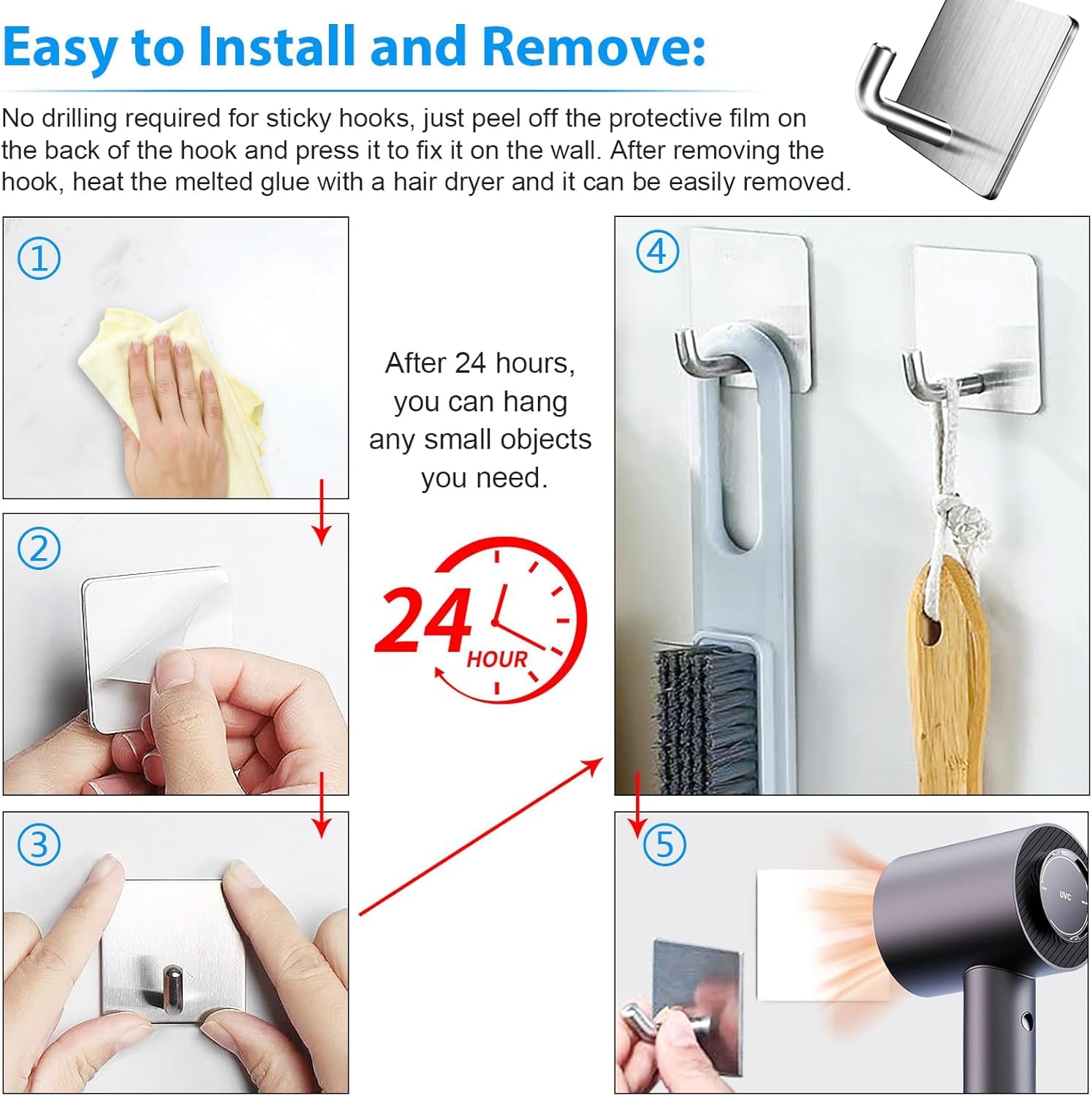 Easy to Install and Remove:

No drilling required for sticky hooks, just peel off the protective film on the back of the hook and press it to fix it on the wall. After removing the hook, heat the melted glue with a hair dryer and it can be easily removed.

①

②

③

After 24 hours, you can hang any small objects you need.

24 HOUR

④

⑤

UVC