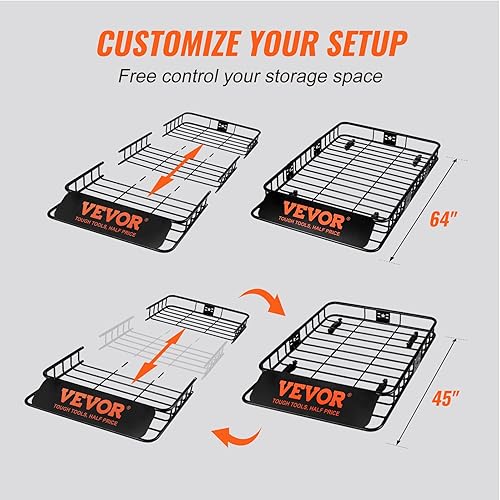 CUSTOMIZE YOUR SETUP

Free control your storage space

VEVOR®
TOUGH TOOLS, HALF PRICE

VEVOR®
TOUGH TOOLS, HALF PRICE

64"

VEVOR®
TOUGH TOOLS, HALF PRICE

VEVOR®
TOUGH TOOLS, HALF PRICE

45"