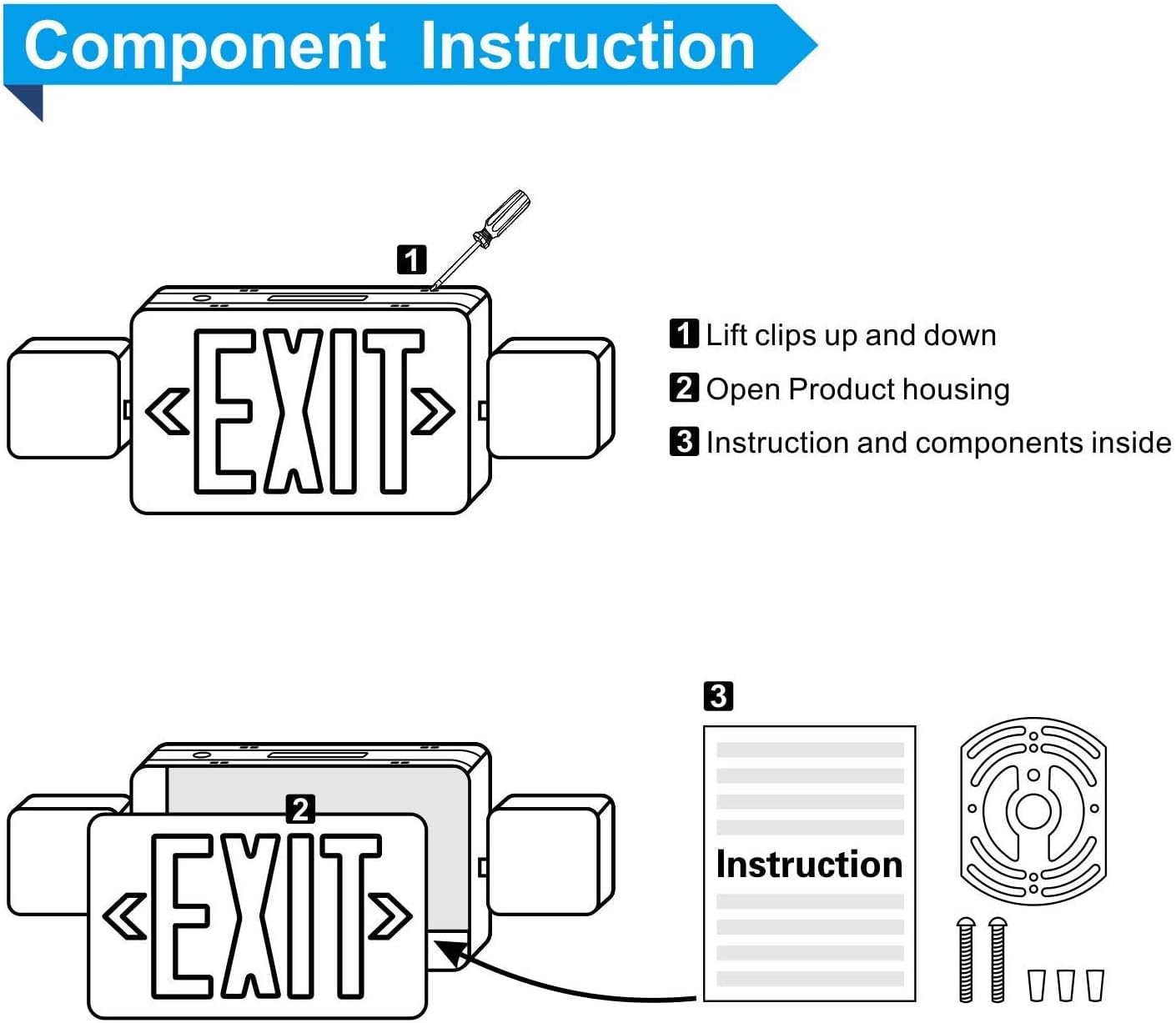 Component Instruction

1

EXIT

1 Lift clips up and down
2 Open Product housing
3 Instruction and components inside

2

EXIT

3

Instruction