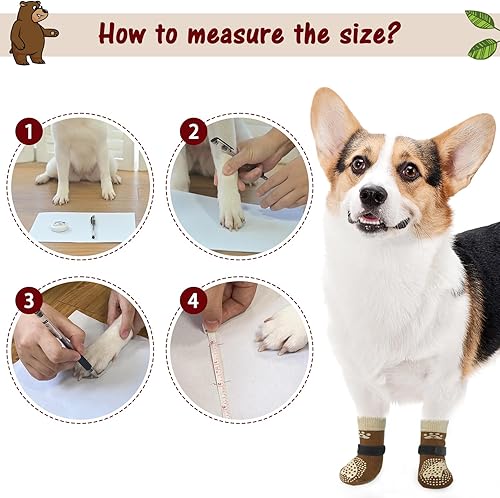 How to measure the size?

1

2

3

4