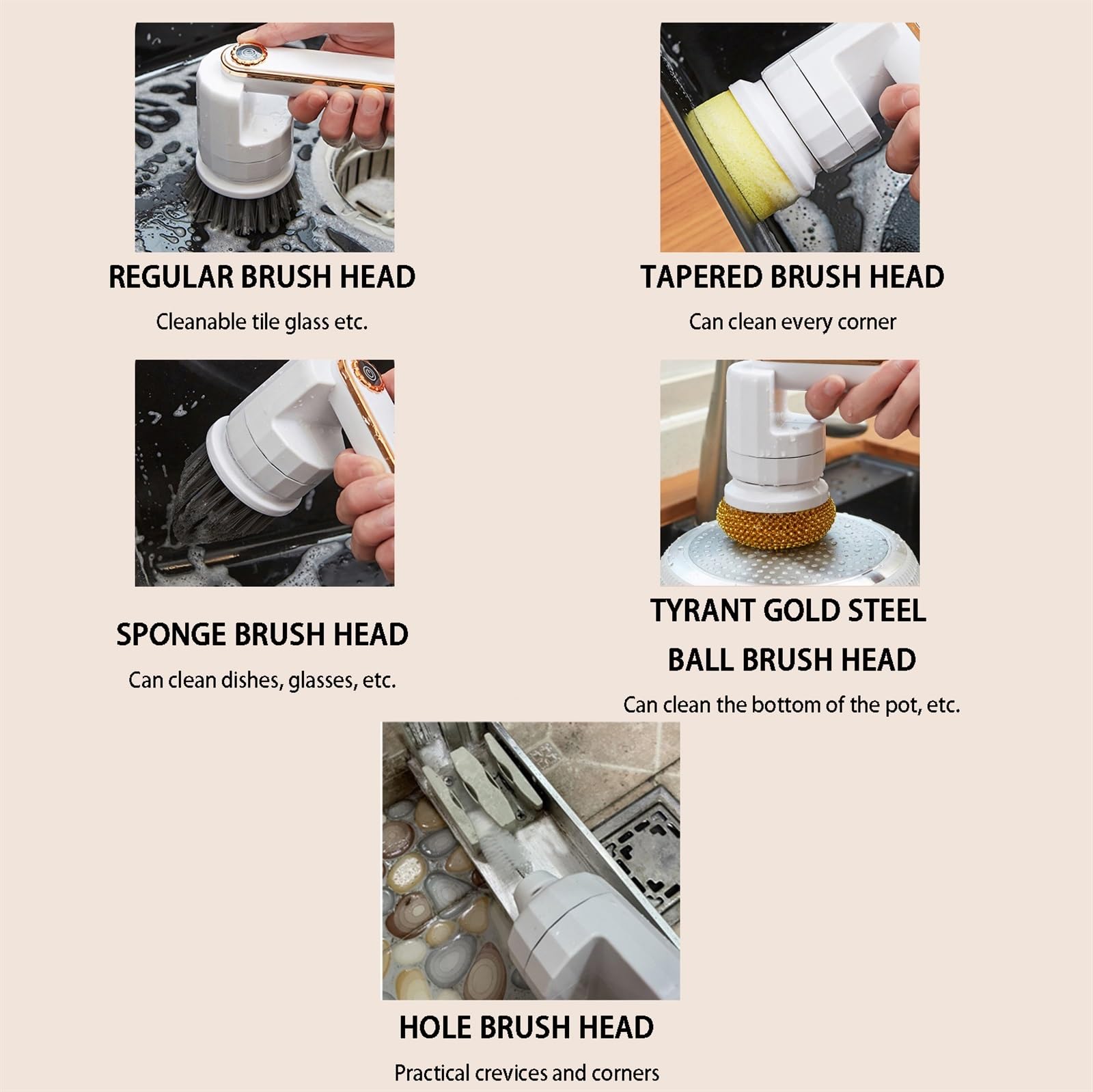 REGULAR BRUSH HEAD

Cleanable tile glass etc.

TAPERED BRUSH HEAD

Can clean every corner

SPONGE BRUSH HEAD

Can clean dishes, glasses, etc.

TYRANT GOLD STEEL BALL BRUSH HEAD

Can clean the bottom of the pot, etc.

HOLE BRUSH HEAD

Practical crevices and corners