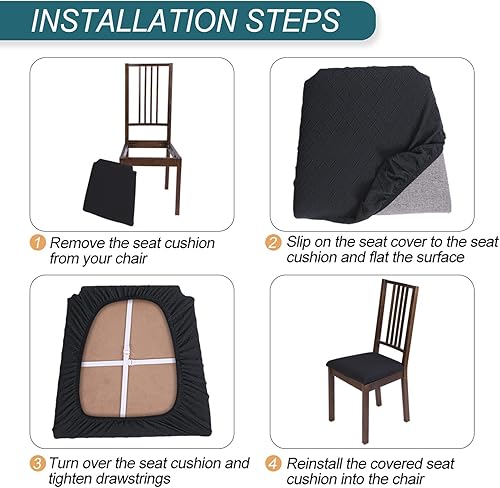 INSTALLATION STEPS

1 Remove the seat cushion from your chair

2 Slip on the seat cover to the seat cushion and flat the surface

3 Turn over the seat cushion and tighten drawstrings

4 Reinstall the covered seat cushion into the chair