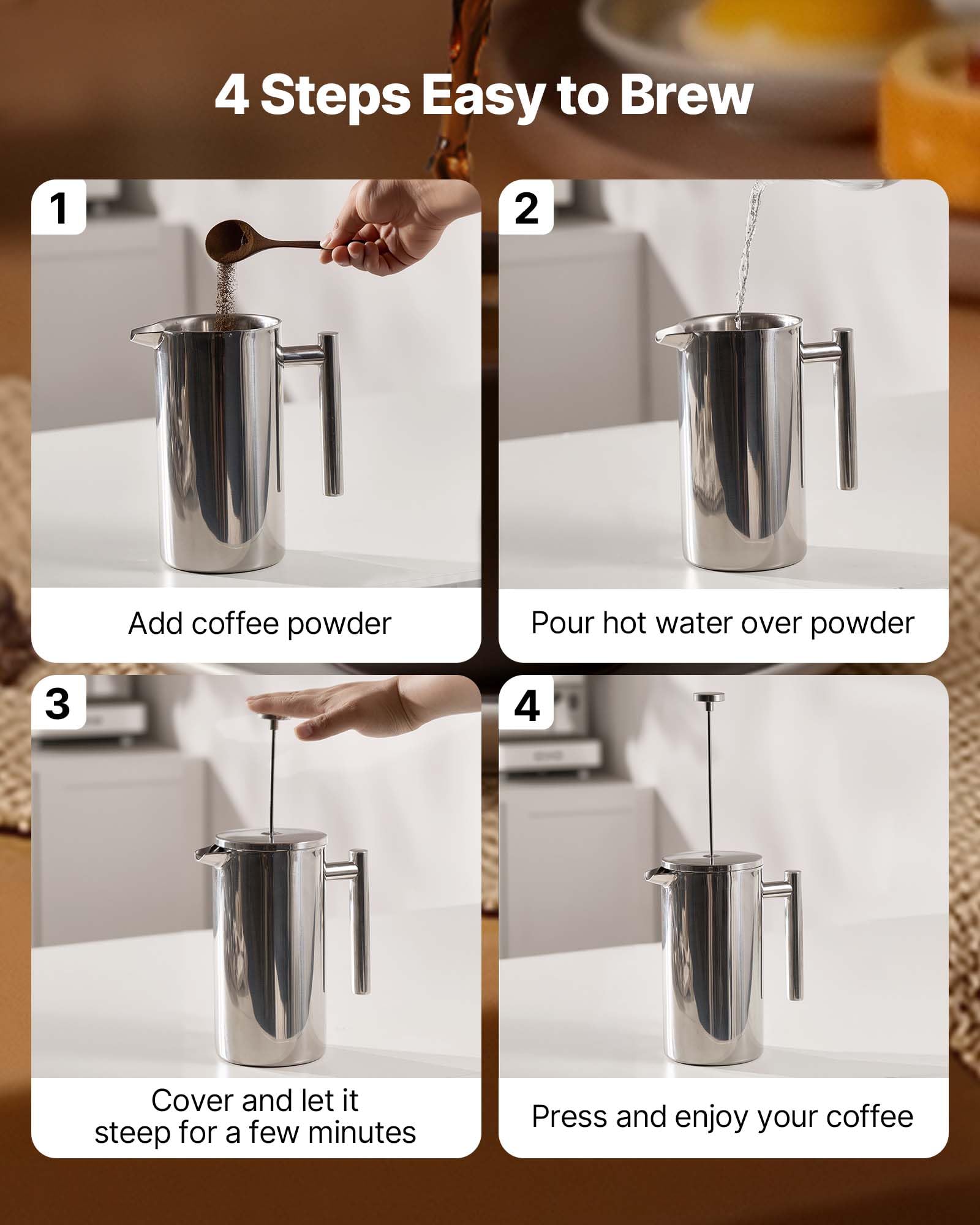 4 Steps Easy to Brew

1

Add coffee powder

2

Pour hot water over powder

3

Cover and let it steep for a few minutes

4

Press and enjoy your coffee