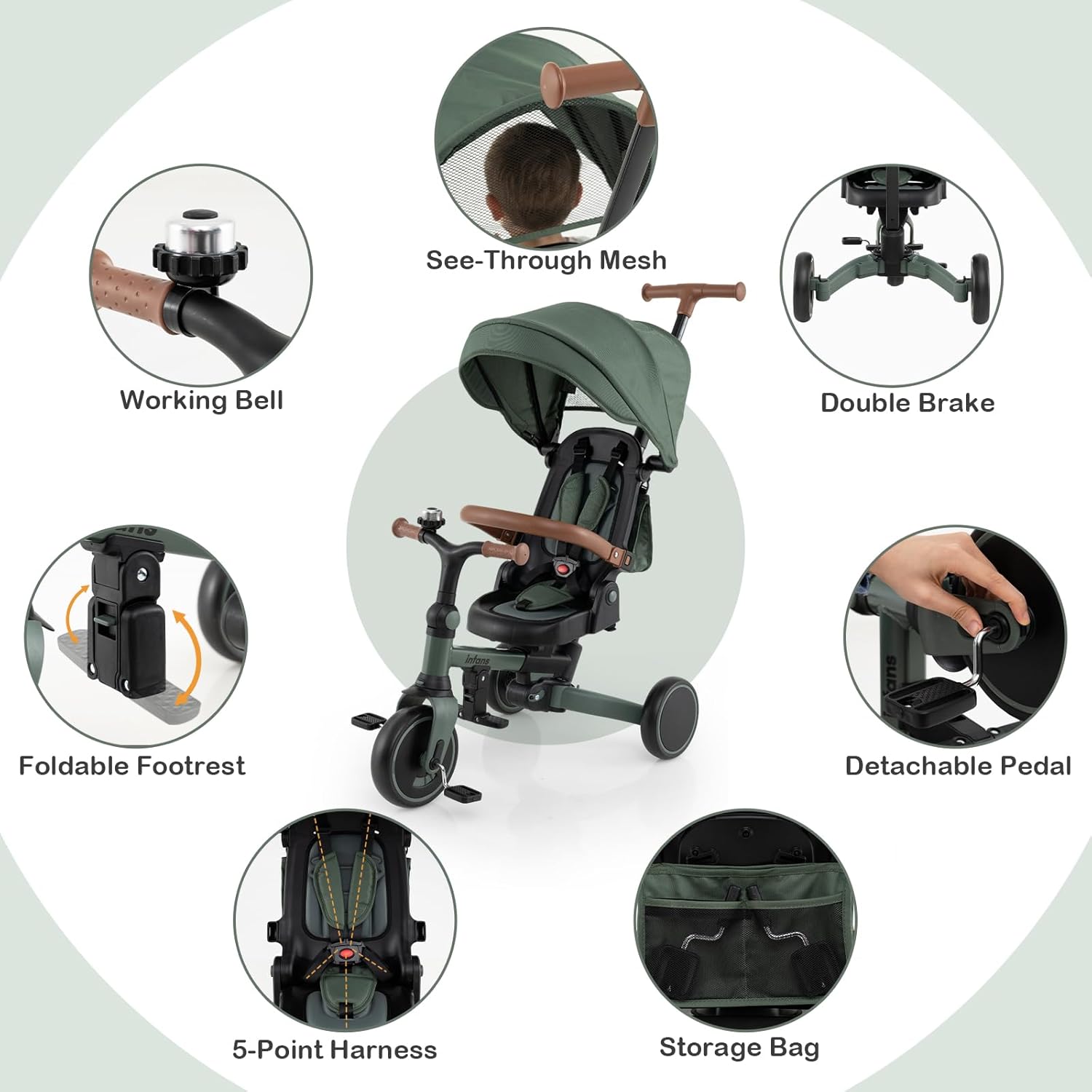 See-Through Mesh

Working Bell

Double Brake

infans

Foldable Footrest

Detachable Pedal

5-Point Harness

Storage Bag