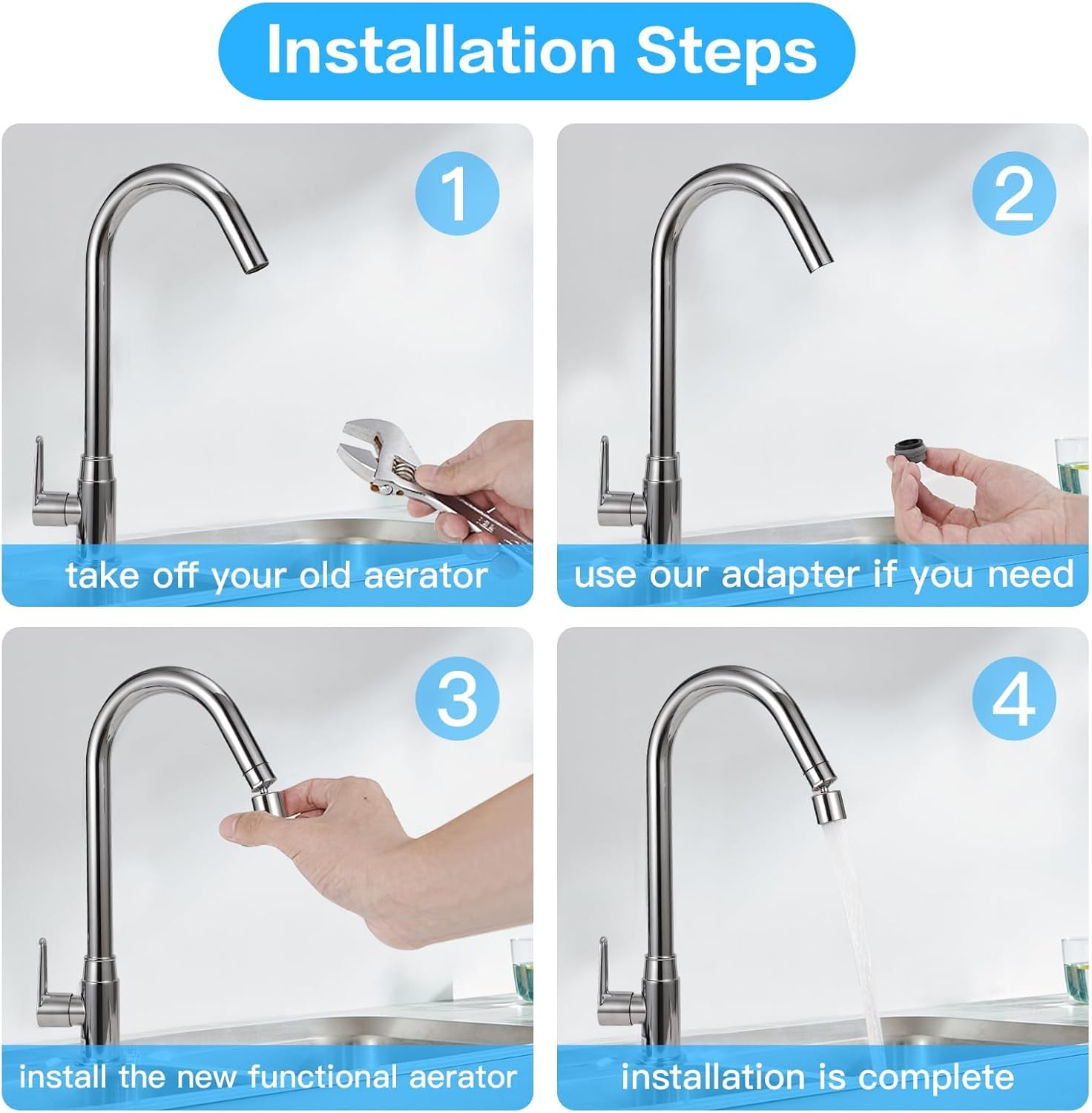 Installation Steps

1
take off your old aerator

2
use our adapter if you need

3
install the new functional aerator

4
installation is complete