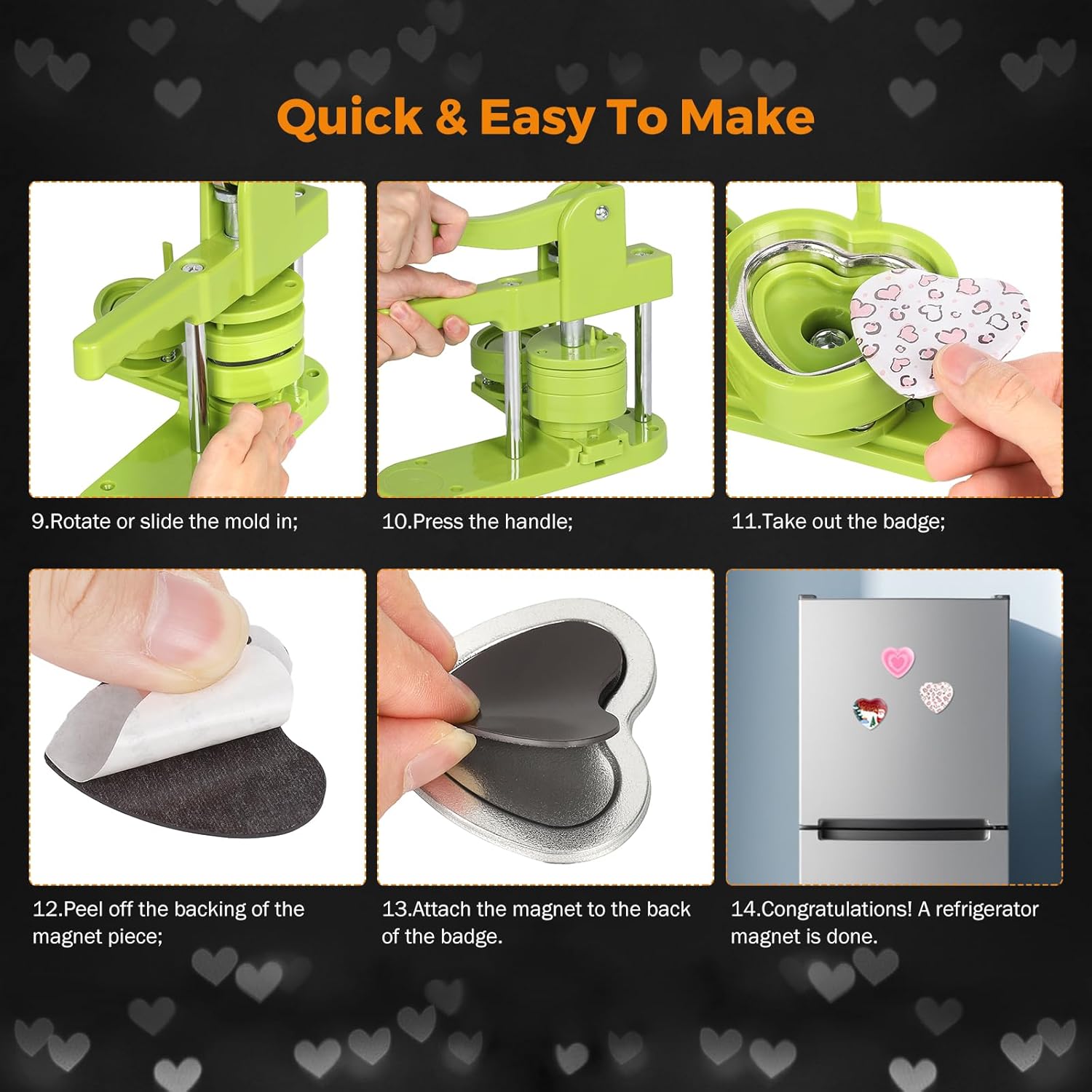 Quick & Easy To Make

9.Rotate or slide the mold in;

10.Press the handle;

11.Take out the badge;

12.Peel off the backing of the magnet piece;

13.Attach the magnet to the back of the badge.

14.Congratulations! A refrigerator magnet is done.