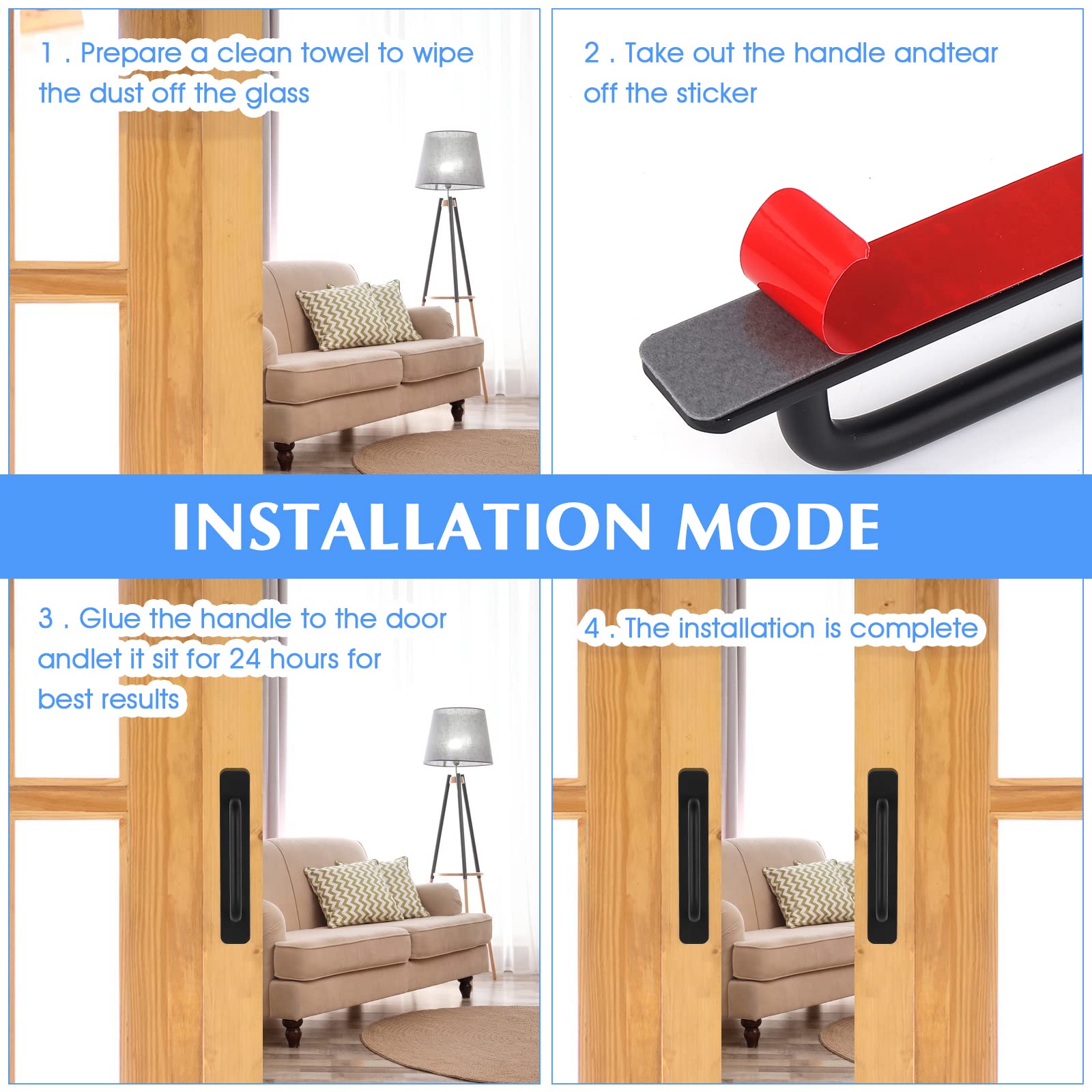 1 . Prepare a clean towel to wipe the dust off the glass

2 . Take out the handle andtear off the sticker

INSTALLATION MODE

3 . Glue the handle to the door andlet it sit for 24 hours for best results

4 . The installation is complete