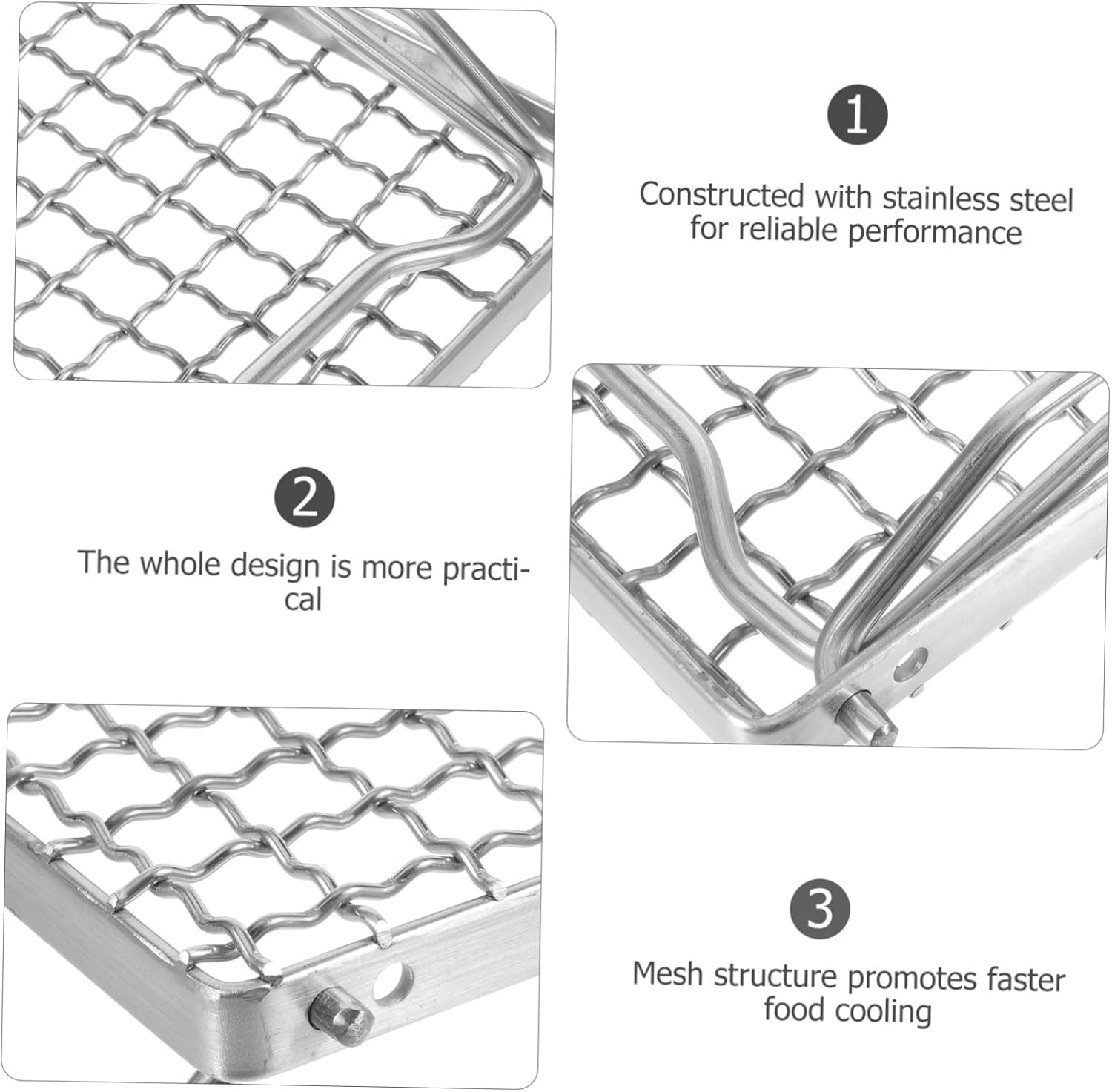 1

Constructed with stainless steel for reliable performance

2

The whole design is more practical

3

Mesh structure promotes faster food cooling