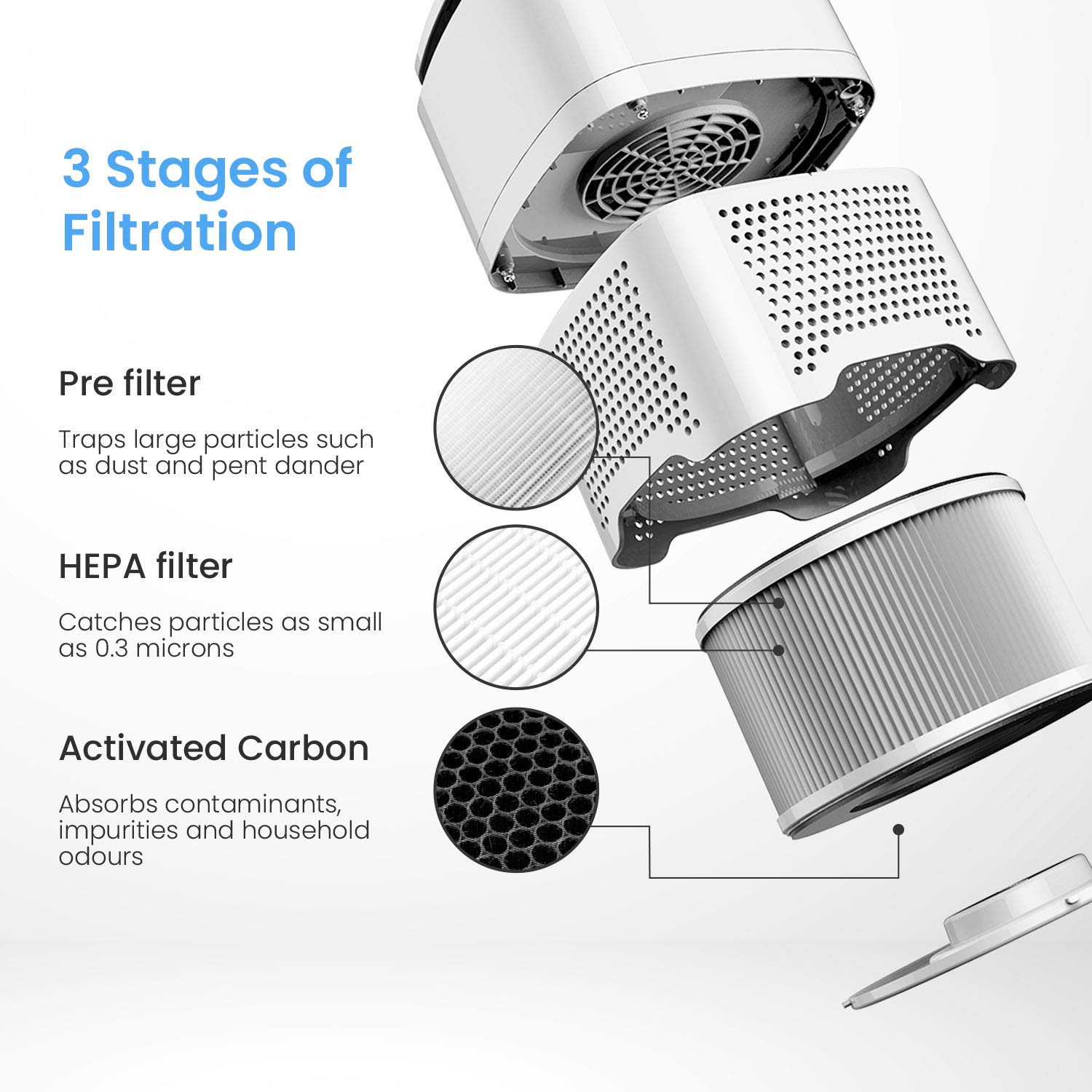 3 Stages of Filtration

Pre filter

Traps large particles such as dust and pent dander

HEPA filter

Catches particles as small as 0.3 microns

Activated Carbon

Absorbs contaminants, impurities and household odours