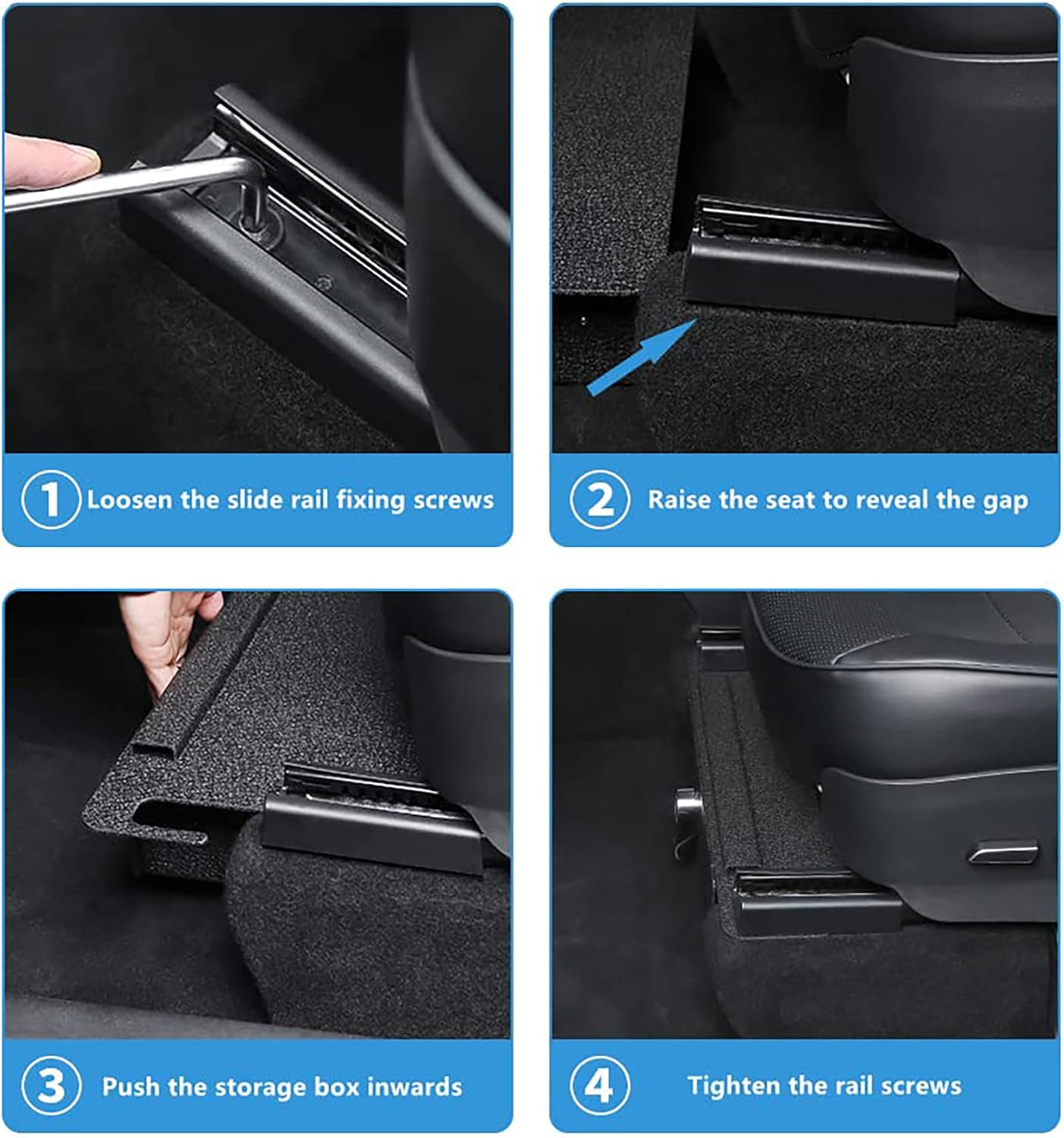 1 Loosen the slide rail fixing screws

2 Raise the seat to reveal the gap

3 Push the storage box inwards

4 Tighten the rail screws