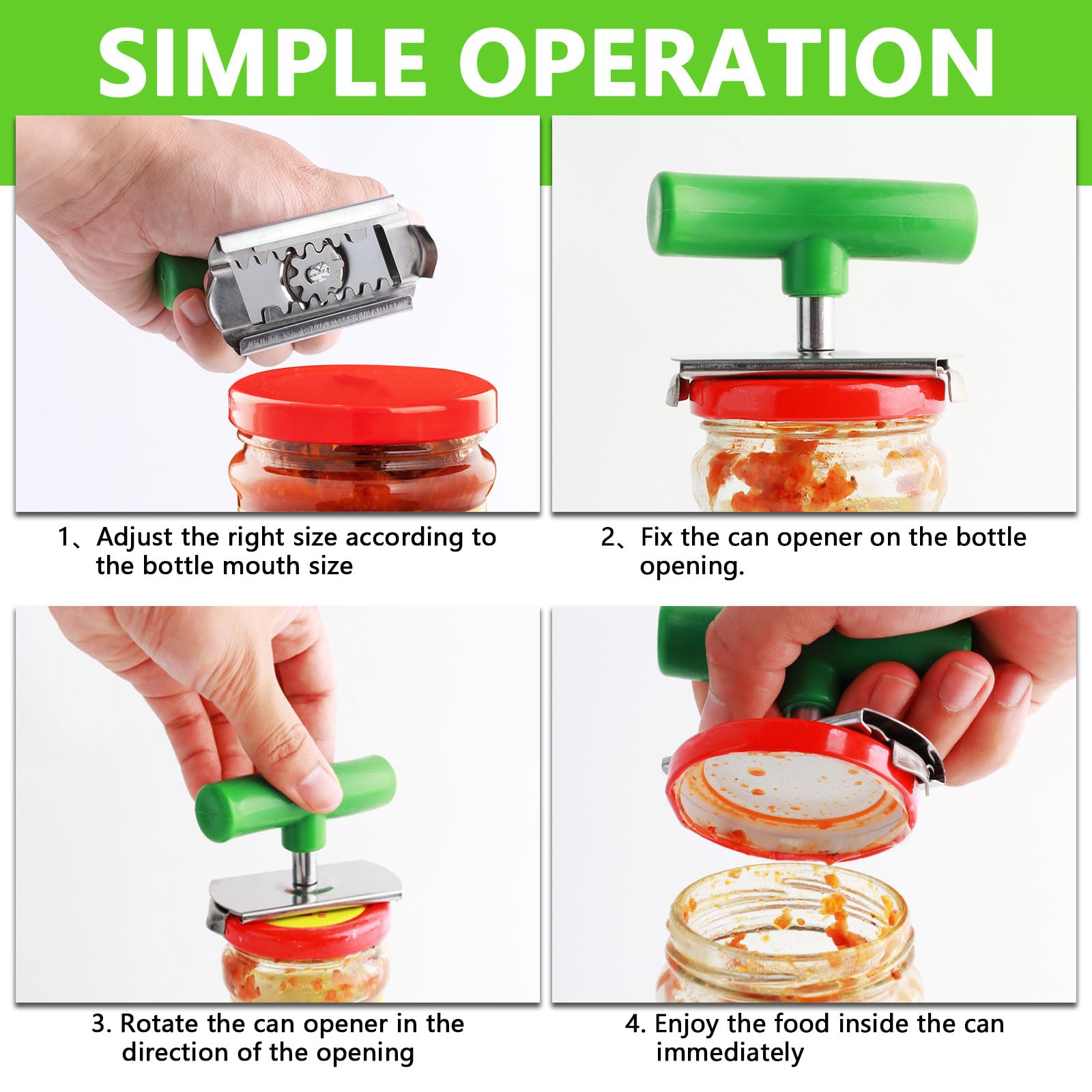 SIMPLE OPERATION

1、Adjust the right size according to the bottle mouth size

2、Fix the can opener on the bottle opening.

3. Rotate the can opener in the direction of the opening

4. Enjoy the food inside the can immediately