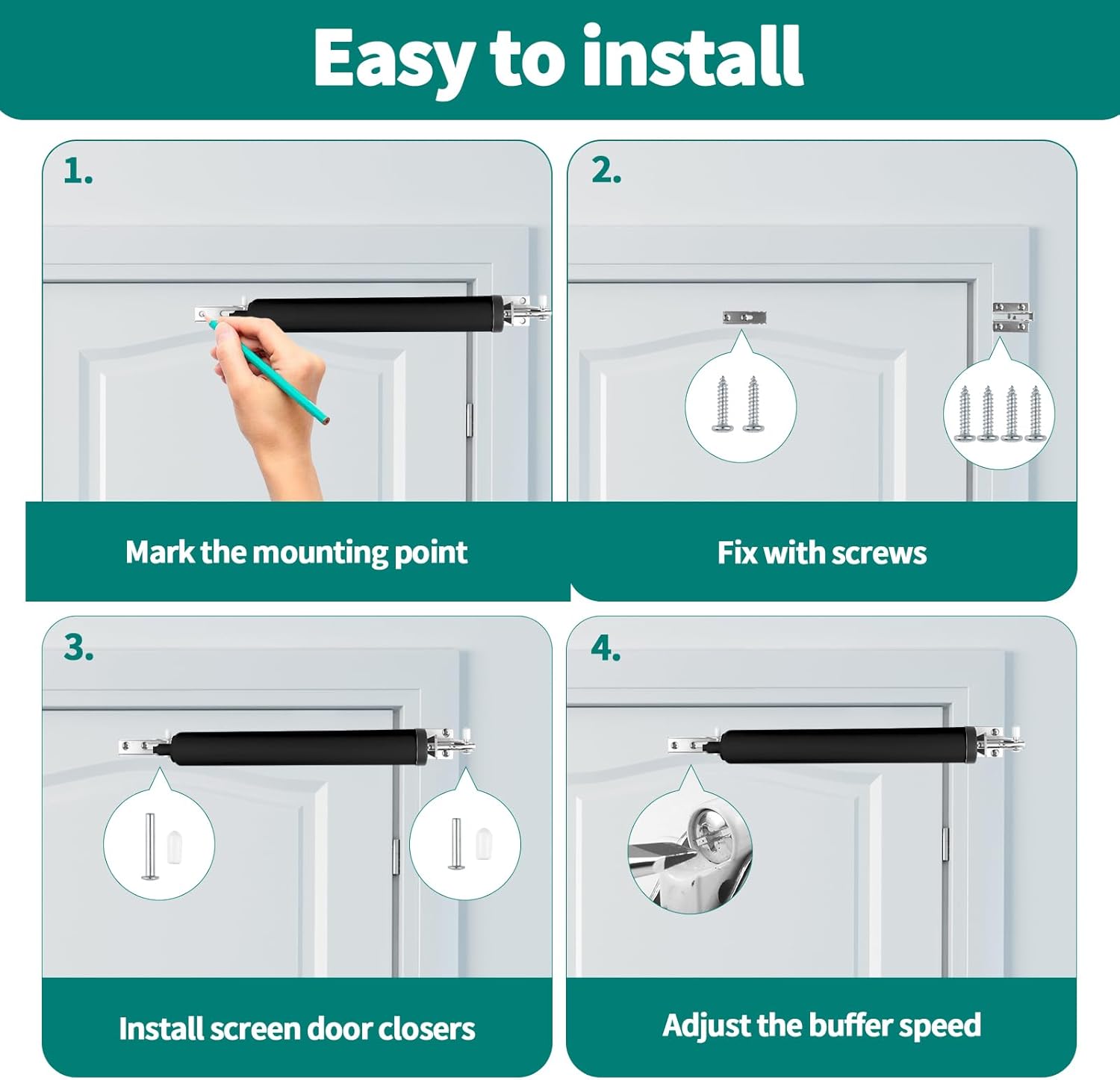 Easy to install

1.

Mark the mounting point

2.

Fix with screws

3.

Install screen door closers

4.

Adjust the buffer speed