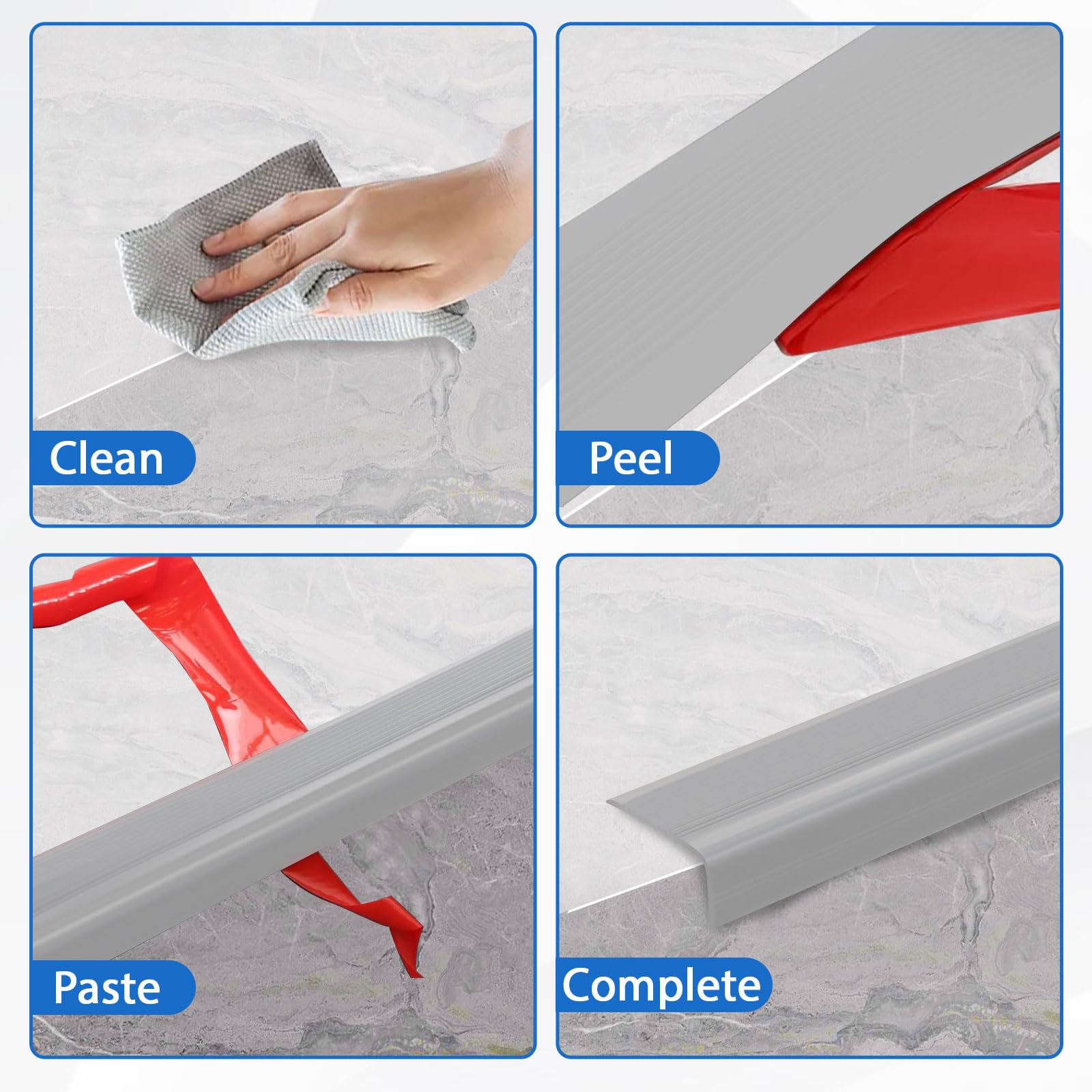 Clean

Peel

Paste

Complete