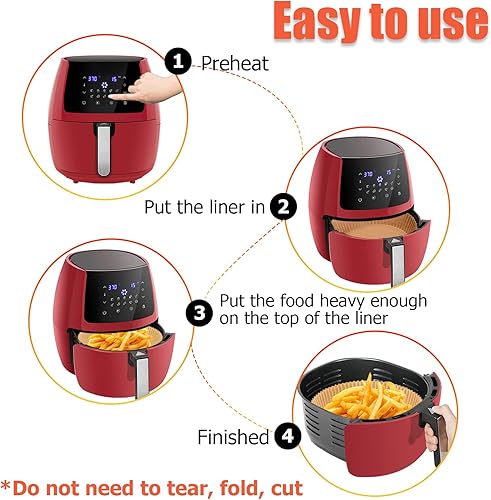 Easy to use

1 Preheat

Put the liner in 2

3 Put the food heavy enough on the top of the liner

Finished 4

*Do not need to tear, fold, cut