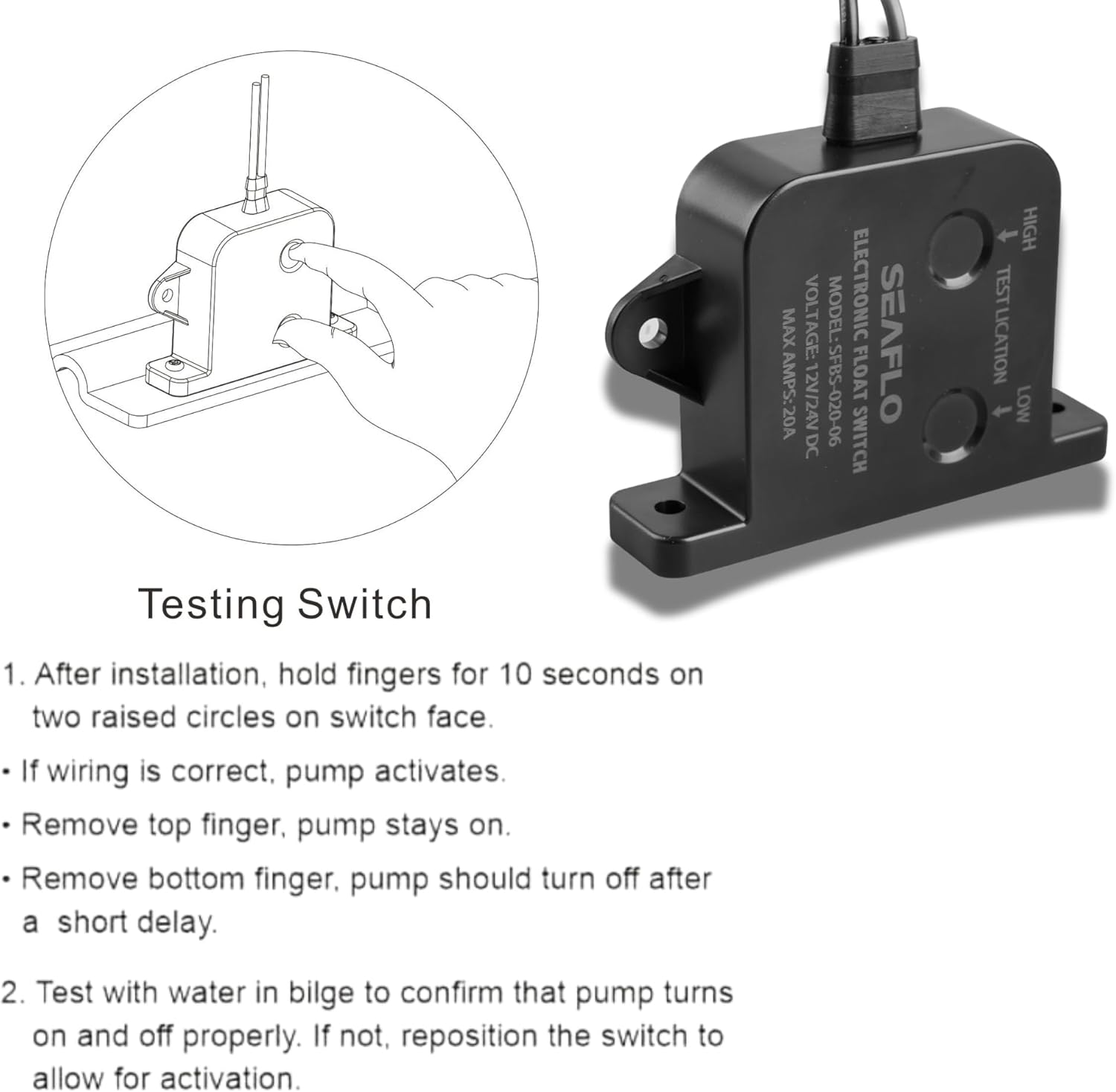 HIGH
TEST LICATION
LOW

SEAFLO
ELECTRONIC FLOAT SWITCH
MODEL: SFBS-020-06
VOLTAGE: 12V/24V DC
MAX AMPS: 20A

Testing Switch

1. After installation, hold fingers for 10 seconds on two raised circles on switch face.

• If wiring is correct, pump activates.

• Remove top finger, pump stays on.

• Remove bottom finger, pump should turn off after a short delay.

2. Test with water in bilge to confirm that pump turns on and off properly. If not, reposition the switch to allow for activation.