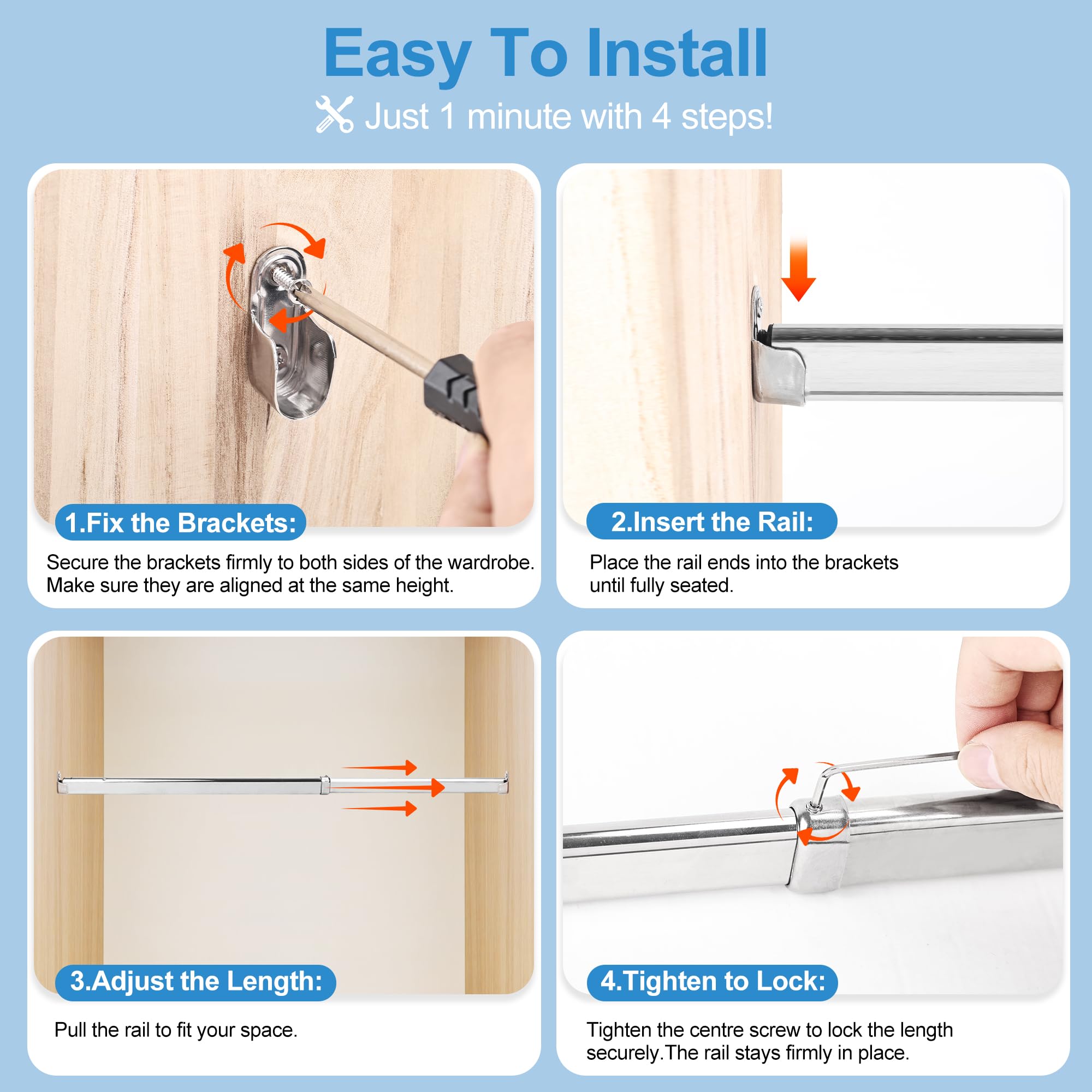 Easy To Install

Just 1 minute with 4 steps!

1.Fix the Brackets:

Secure the brackets firmly to both sides of the wardrobe. Make sure they are aligned at the same height.

2.Insert the Rail:

Place the rail ends into the brackets until fully seated.

3.Adjust the Length:

Pull the rail to fit your space.

4.Tighten to Lock:

Tighten the centre screw to lock the length securely.The rail stays firmly in place.