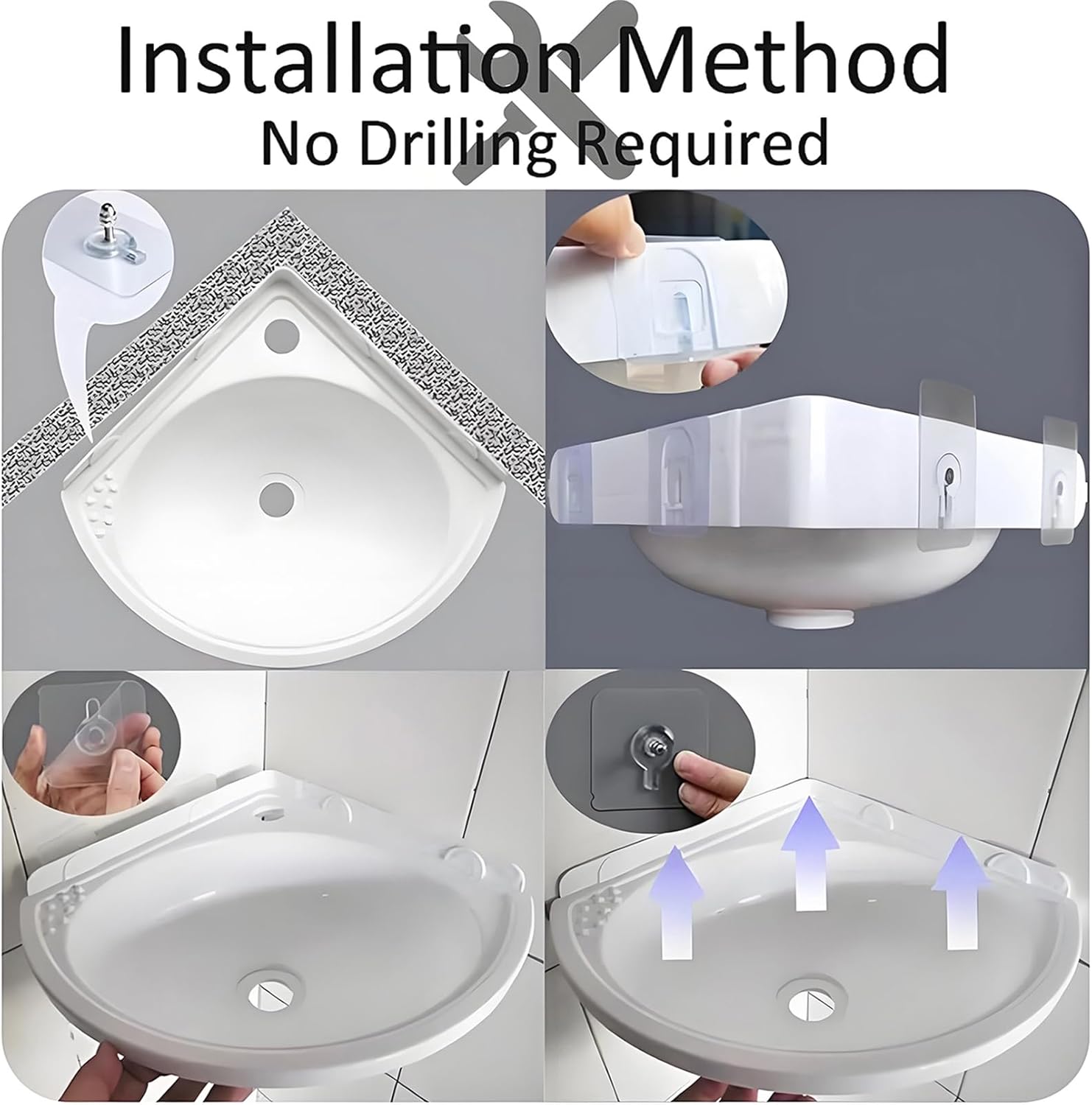 Installation Method
No Drilling Required