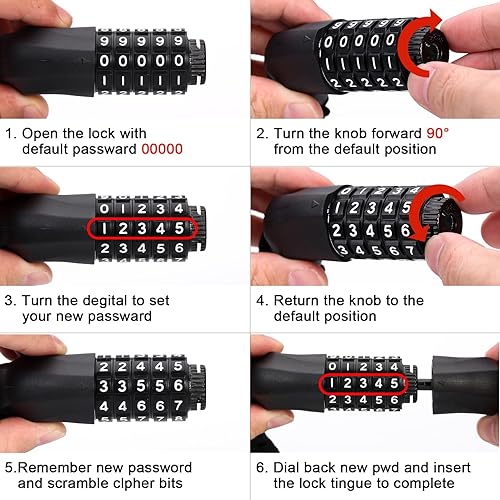 9 9 9 9 9
0 0 0 0 0
1 1 1 1 1

1. Open the lock with default passward 00000

9 9 9 9 9
0 0 0 0 0
1 1 1 1 1
2 2 2 2 2

2. Turn the knob forward 90° from the default position

0 1 2 3 4
1 2 3 4 5
2 3 4 5 6

3. Turn the degital to set your new passward

0 1 2 3 4
1 2 3 4 5
2 3 4 5 6
3 4 5 6 7

4. Return the knob to the default position

2 2 4 4 5
3 3 5 5 6
4 4 6 6 7

5.Remember new password and scramble clpher bits

0 1 2 3 4
1 2 3 4 5
2 3 4 5 6

6. Dial back new pwd and insert the lock tingue to complete