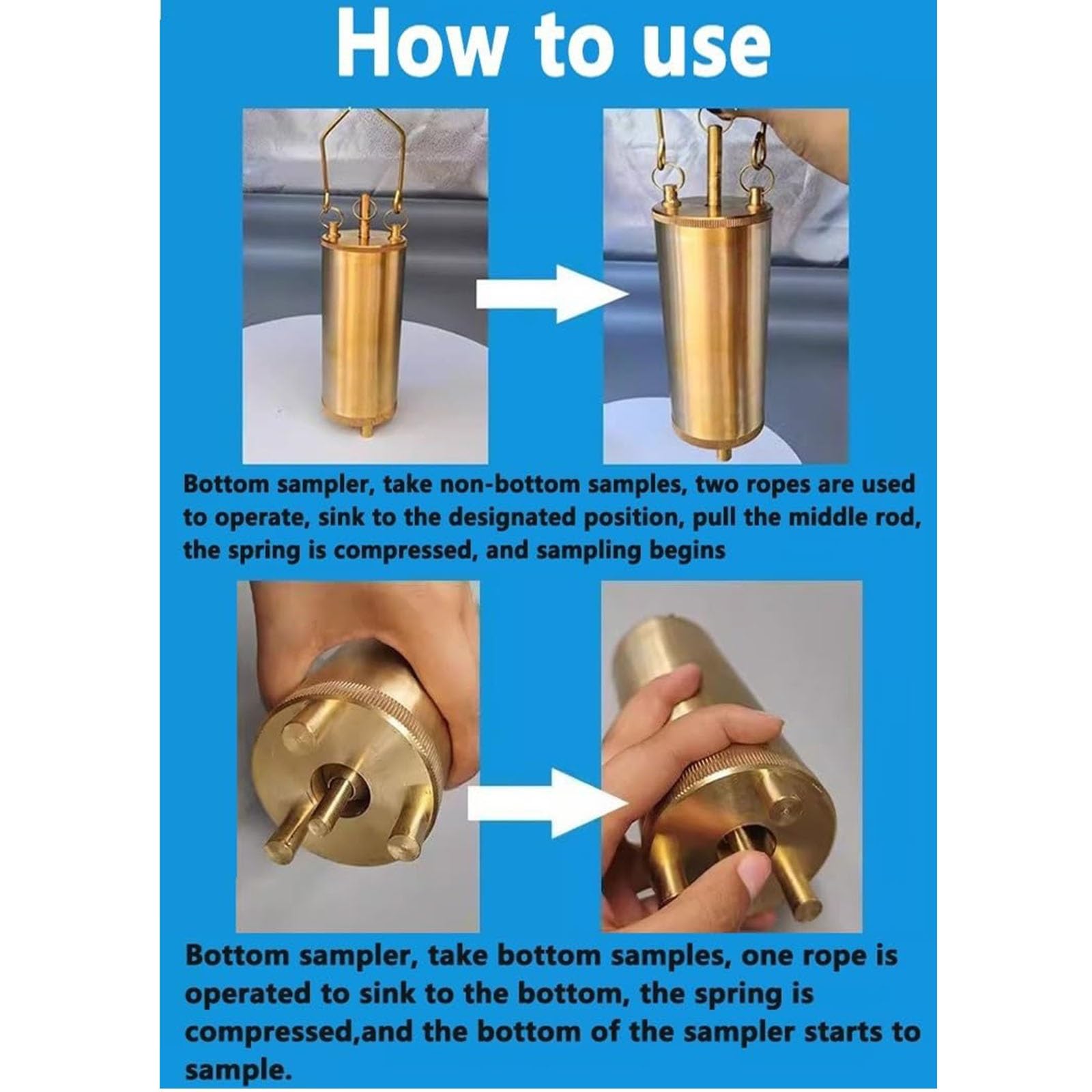 How to use

Bottom sampler, take non-bottom samples, two ropes are used to operate, sink to the designated position, pull the middle rod, the spring is compressed, and sampling begins

Bottom sampler, take bottom samples, one rope is operated to sink to the bottom, the spring is compressed,and the bottom of the sampler starts to sample.