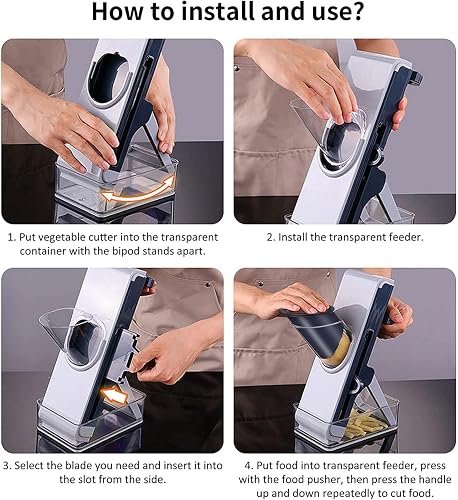 How to install and use?

1. Put vegetable cutter into the transparent container with the bipod stands apart.

2. Install the transparent feeder.

3. Select the blade you need and insert it into the slot from the side.

4. Put food into transparent feeder, press with the food pusher, then press the handle up and down repeatedly to cut food.