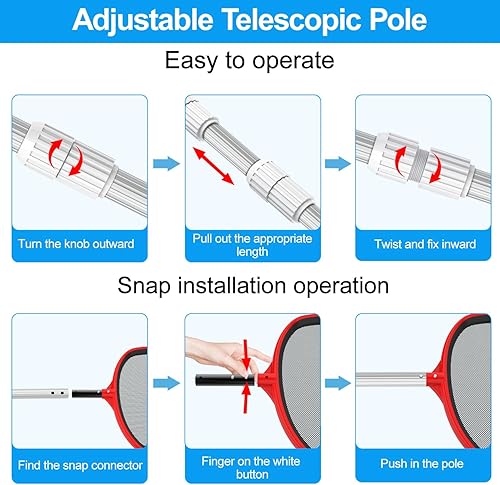 Adjustable Telescopic Pole

Easy to operate

Turn the knob outward

Pull out the appropriate length

Twist and fix inward

Snap installation operation

Find the snap connector

Finger on the white button

Push in the pole