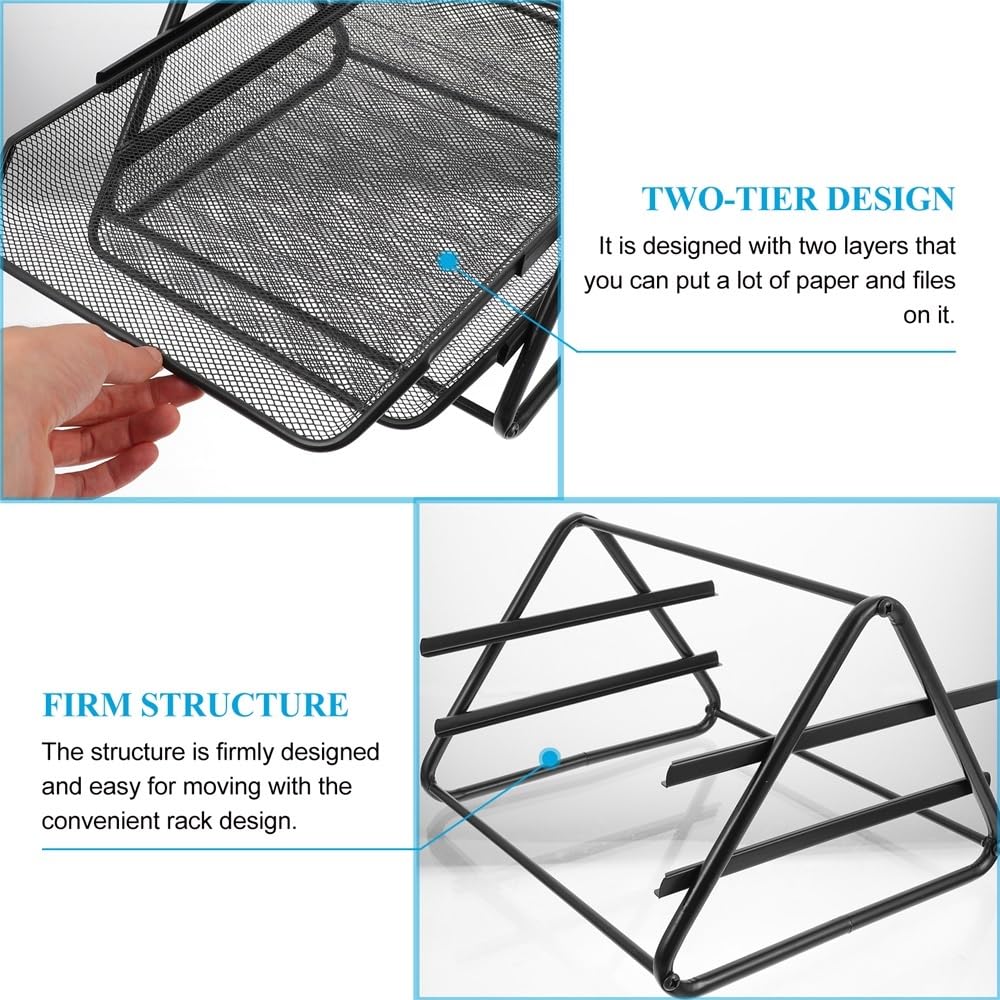 TWO-TIER DESIGN

It is designed with two layers that you can put a lot of paper and files on it.

FIRM STRUCTURE

The structure is firmly designed and easy for moving with the convenient rack design.