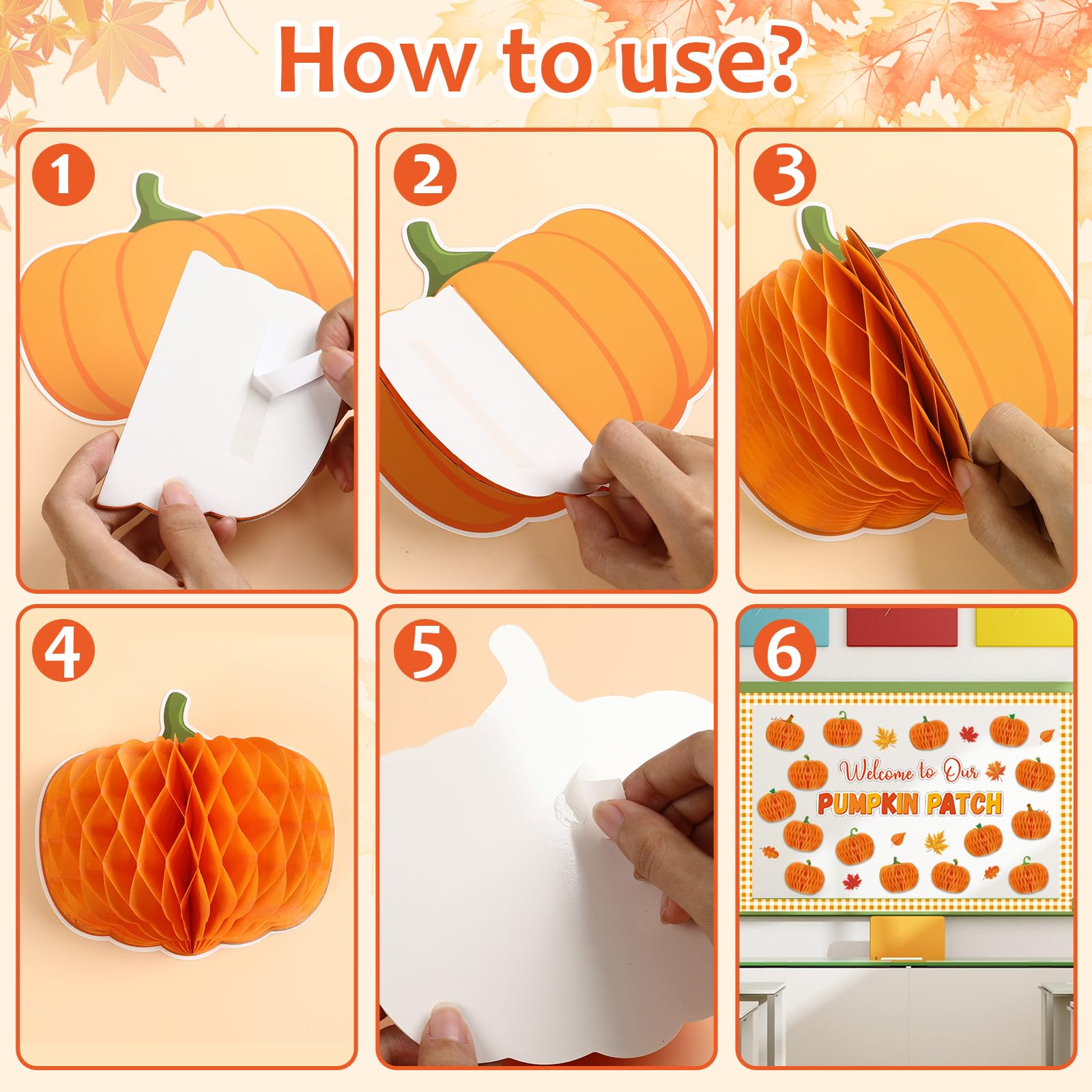 How to use?

1

2

3

4

5

6

Welcome to Our
PUMPKIN PATCH