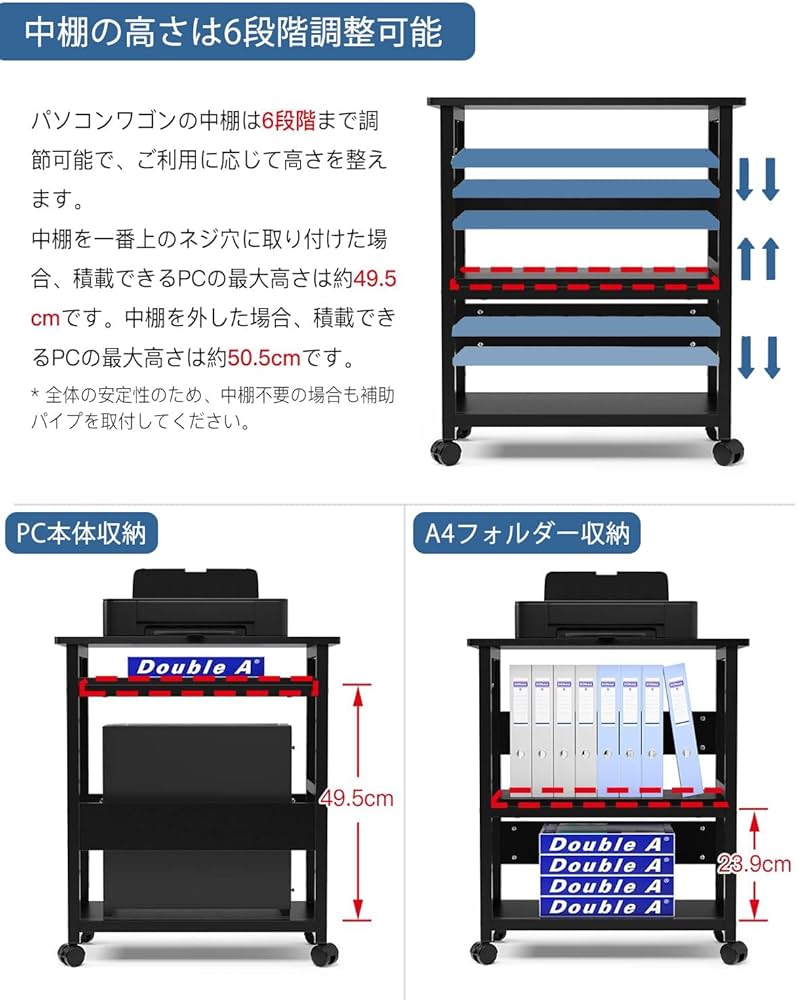 中棚の高さは6段階調整可能

パソコンワゴンの中棚は6段階まで調節可能で、ご利用に応じて高さを整えます。

中棚を一番上のネジ穴に取り付けた場合、積載できるPCの最大高さは約49.5cmです。中棚を外した場合、積載できるPCの最大高さは約50.5cmです。

* 全体の安定性のため、中棚不要の場合も補助パイプを取付してください。

PC本体収納

Double A

49.5cm

A4フォルダー収納

Double A
Double A
Double A
Double A

23.9cm