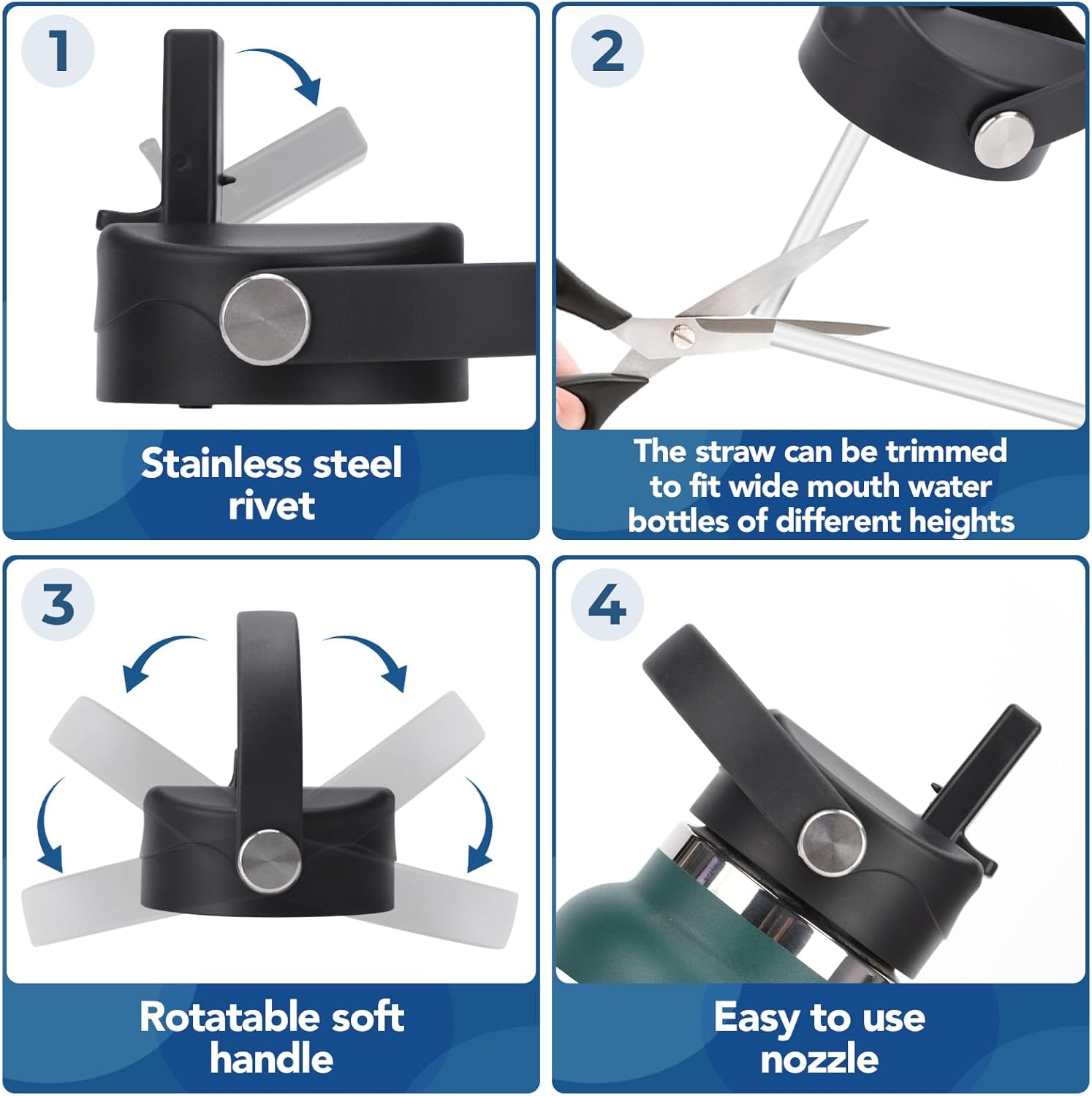 1

Stainless steel rivet

2

The straw can be trimmed to fit wide mouth water bottles of different heights

3

Rotatable soft handle

4

Easy to use nozzle