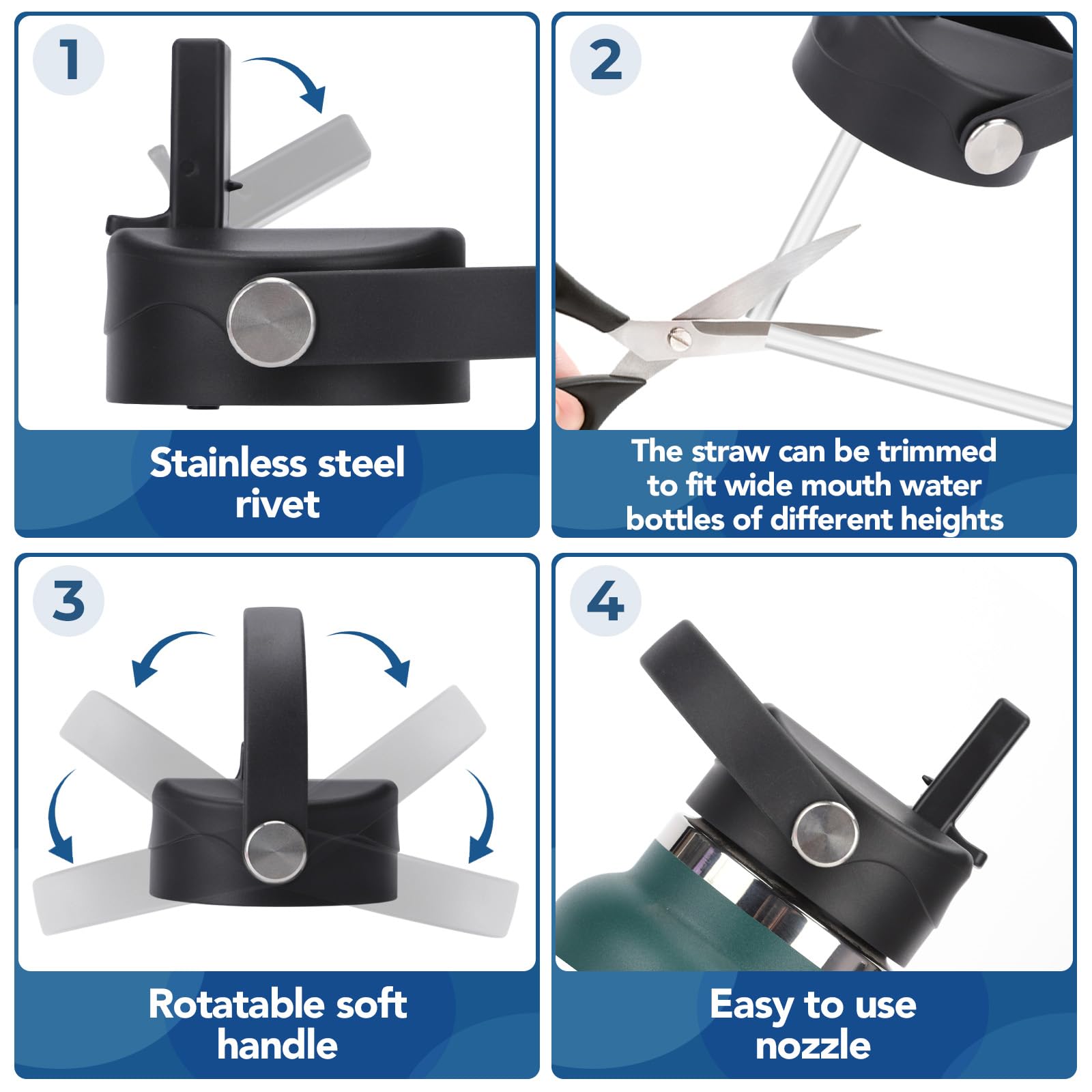 1

Stainless steel rivet

2

The straw can be trimmed to fit wide mouth water bottles of different heights

3

Rotatable soft handle

4

Easy to use nozzle