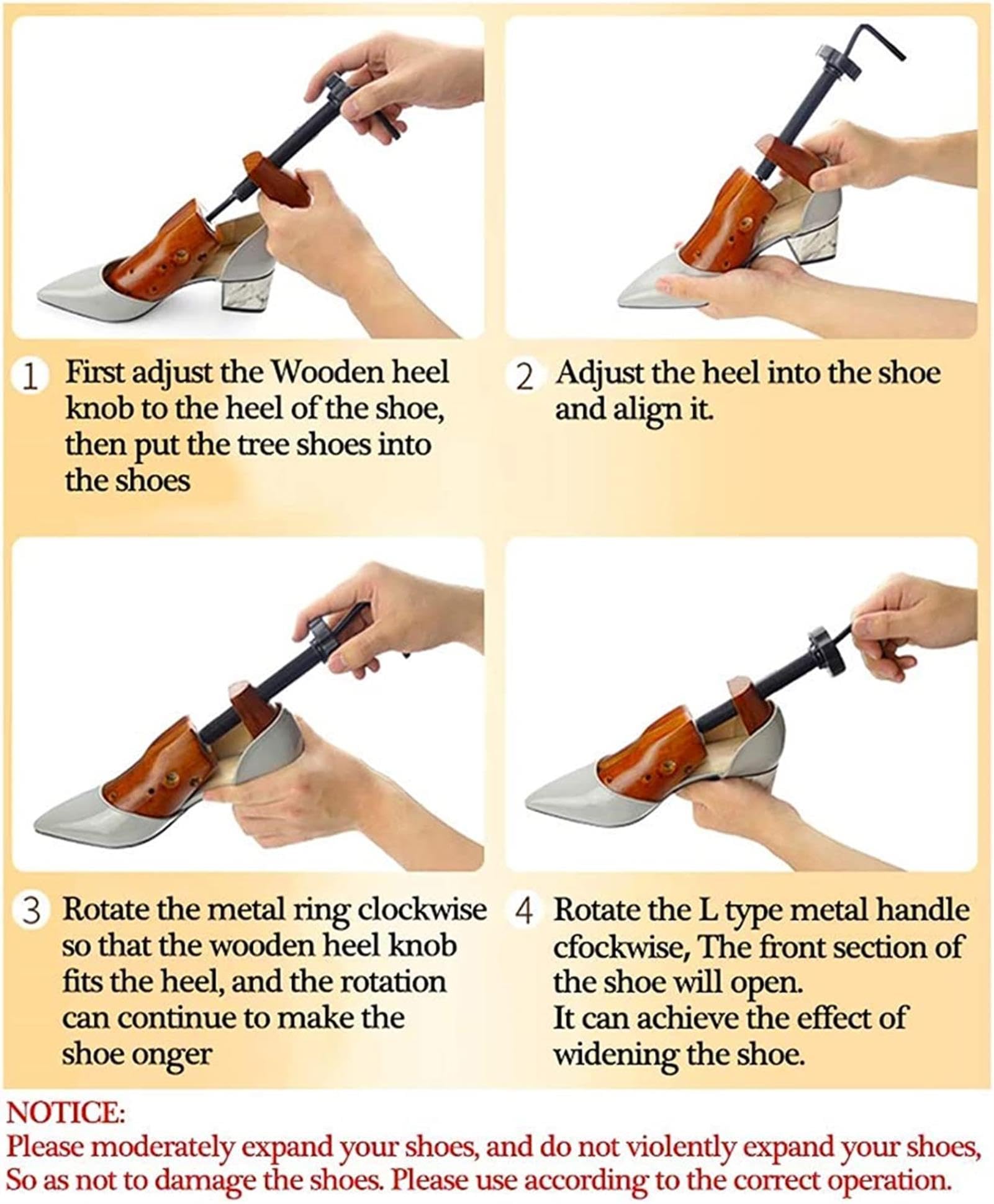 1 First adjust the Wooden heel knob to the heel of the shoe, then put the tree shoes into the shoes

2 Adjust the heel into the shoe and align it.

3 Rotate the metal ring clockwise so that the wooden heel knob fits the heel, and the rotation can continue to make the shoe onger

4 Rotate the L type metal handle cfockwise, The front section of the shoe will open.
It can achieve the effect of widening the shoe.

NOTICE:
Please moderately expand your shoes, and do not violently expand your shoes, So as not to damage the shoes. Please use according to the correct operation.