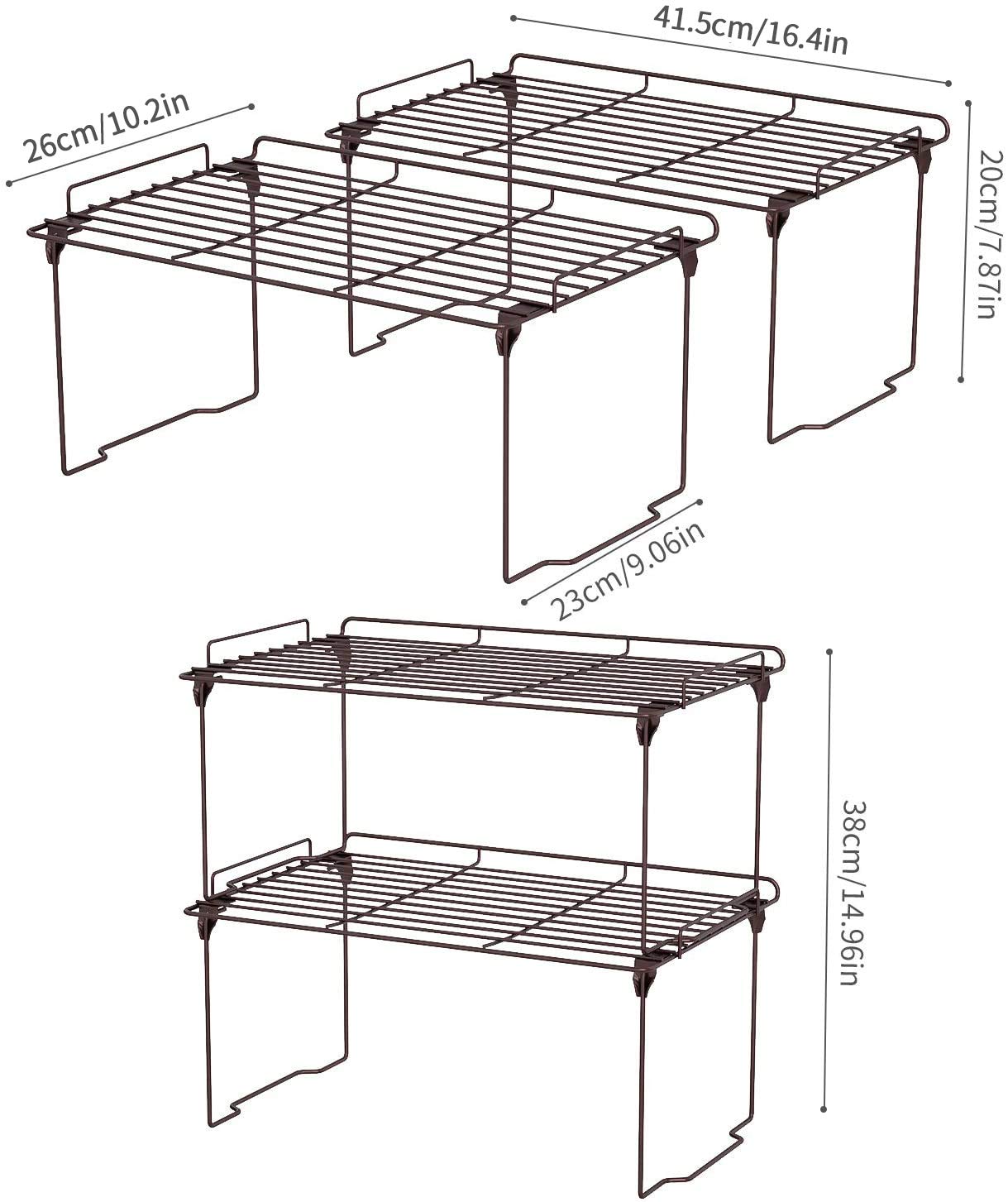 41.5cm/16.4in

26cm/10.2in

20cm/7.87in

23cm/9.06in

38cm/14.96in