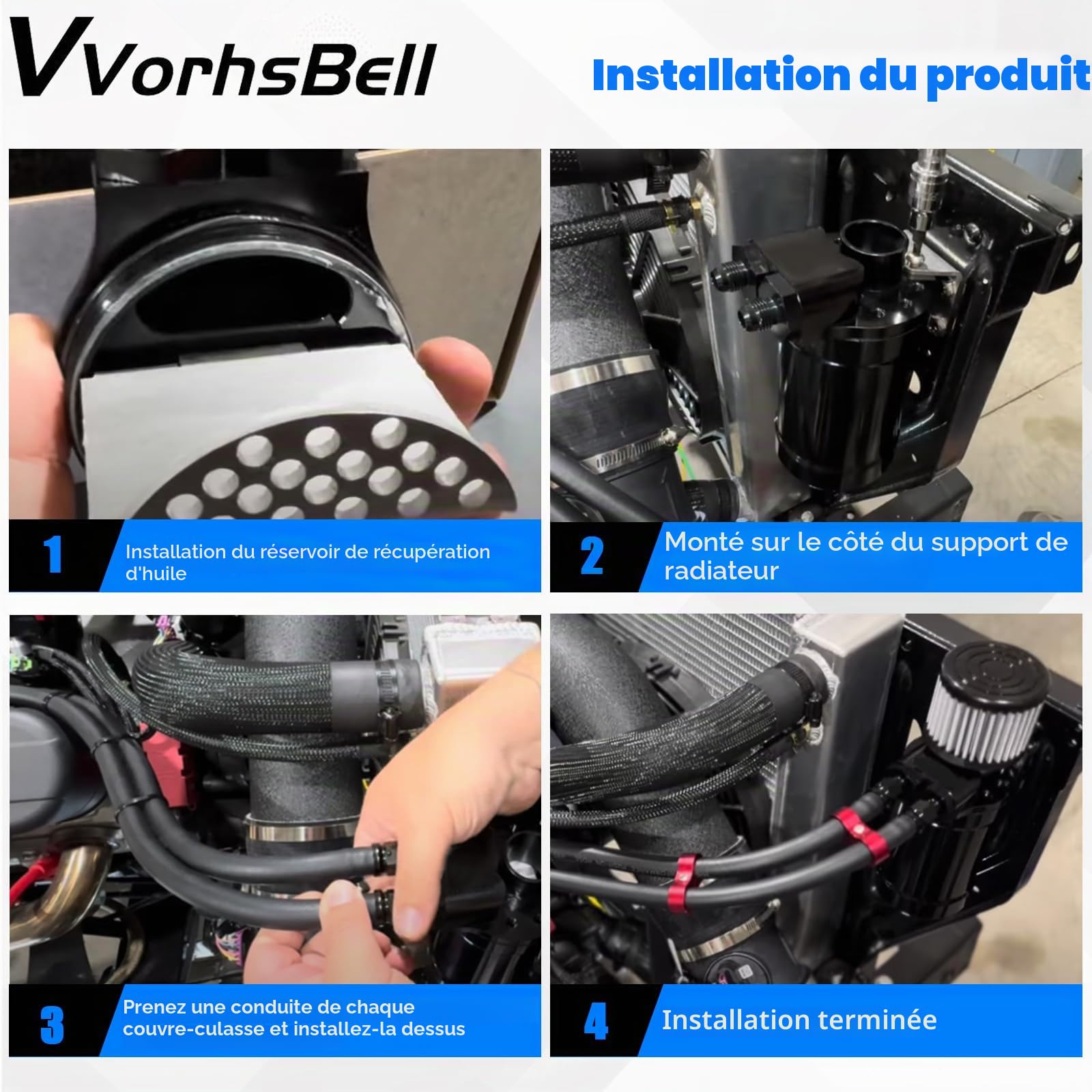 VVorhsBell

Installation du produit

1
Installation du réservoir de récupération d'huile

2
Monté sur le côté du support de radiateur

3
Prenez une conduite de chaque couvre-culasse et installez-la dessus

4
Installation terminée