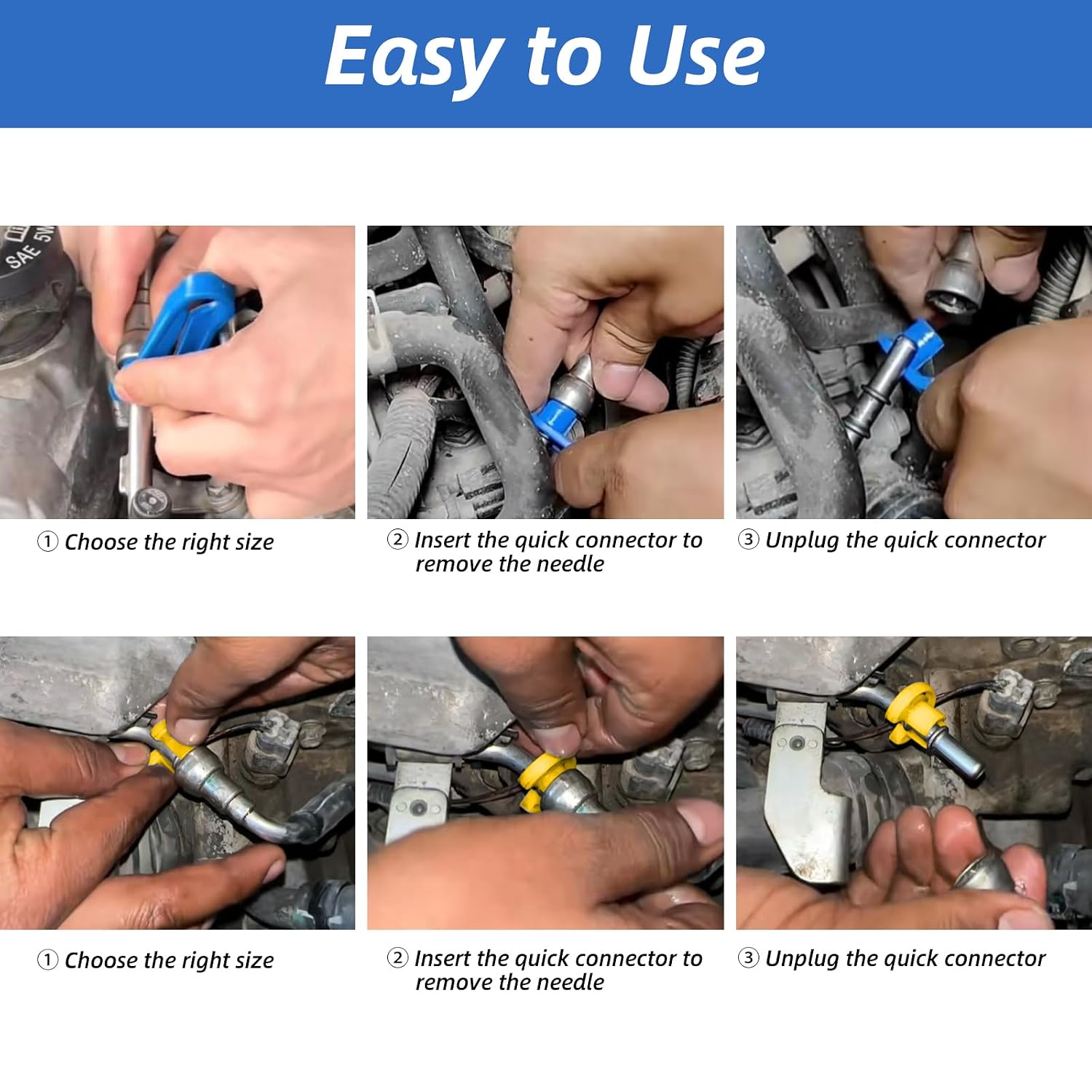 Easy to Use

SAE 5W

① Choose the right size

② Insert the quick connector to remove the needle

③ Unplug the quick connector

① Choose the right size

② Insert the quick connector to remove the needle

③ Unplug the quick connector