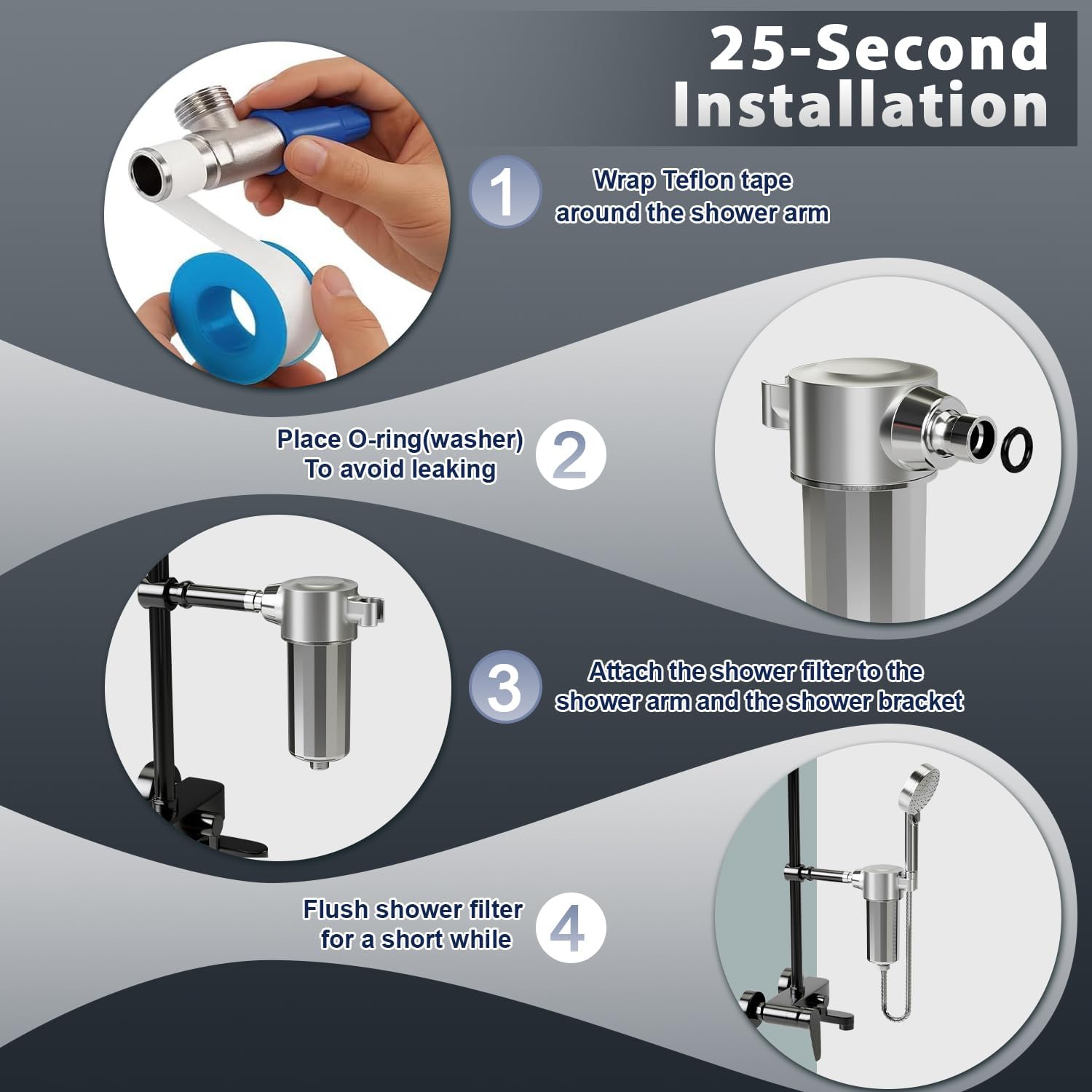 25-Second Installation

1
Wrap Teflon tape around the shower arm

Place O-ring(washer) To avoid leaking
2

3
Attach the shower filter to the shower arm and the shower bracket

Flush shower filter for a short while
4