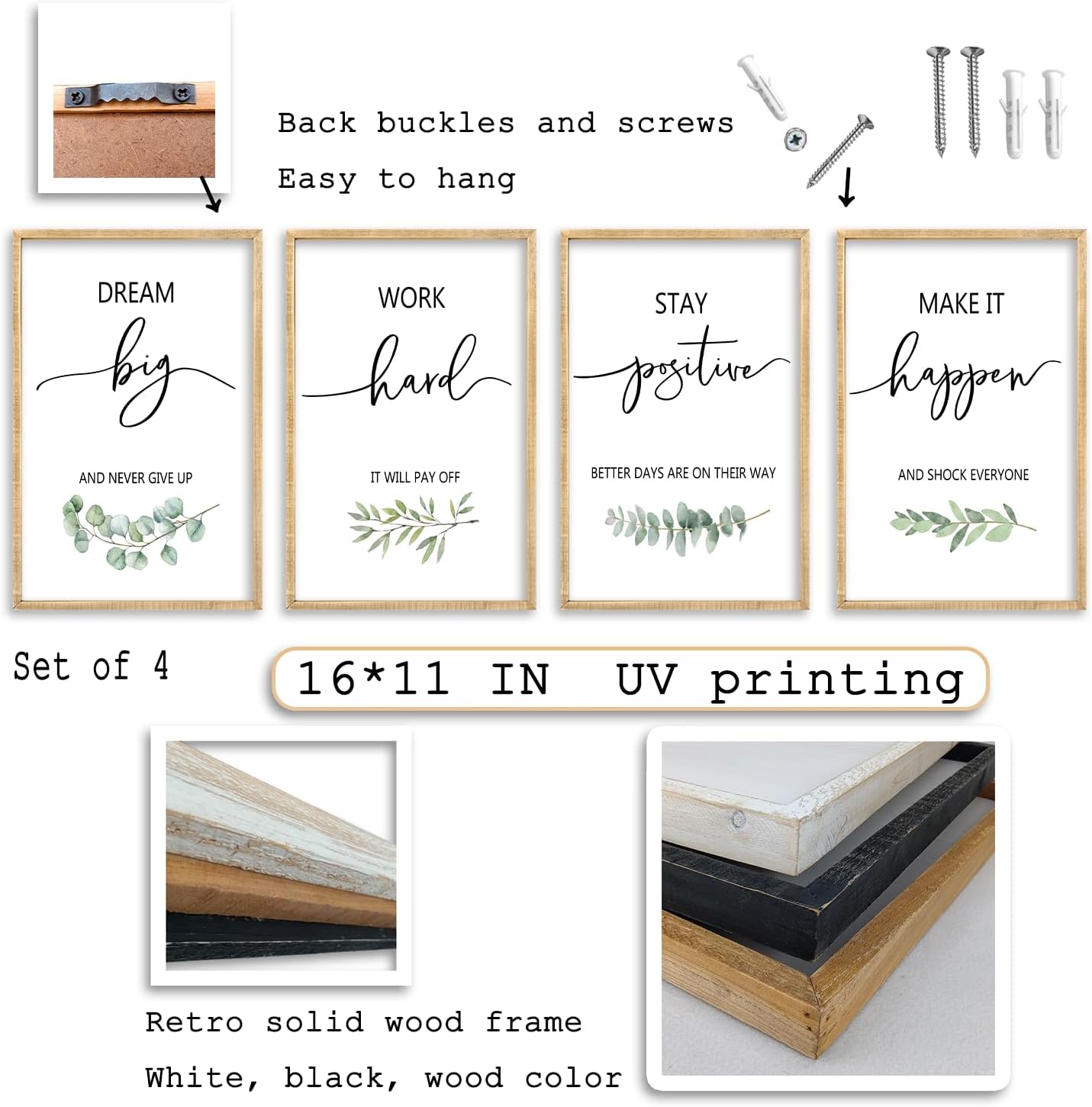 Back buckles and screws
Easy to hang

DREAM
big
AND NEVER GIVE UP

WORK
hard
IT WILL PAY OFF

STAY
positive
BETTER DAYS ARE ON THEIR WAY

MAKE IT
happen
AND SHOCK EVERYONE

Set of 4

16*11 IN UV printing

Retro solid wood frame
White, black, wood color