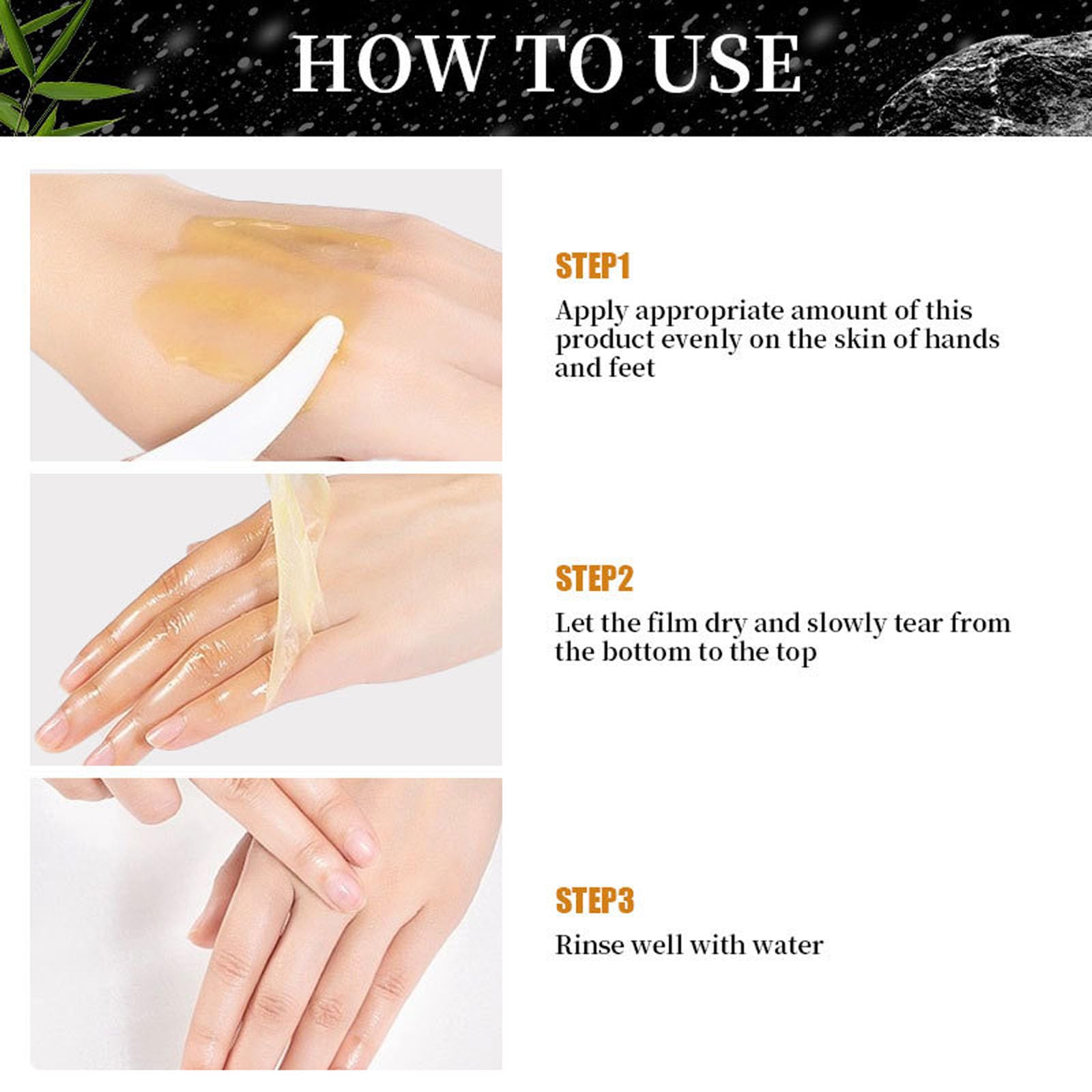 HOW TO USE

STEP1

Apply appropriate amount of this product evenly on the skin of hands and feet

STEP2

Let the film dry and slowly tear from the bottom to the top

STEP3

Rinse well with water