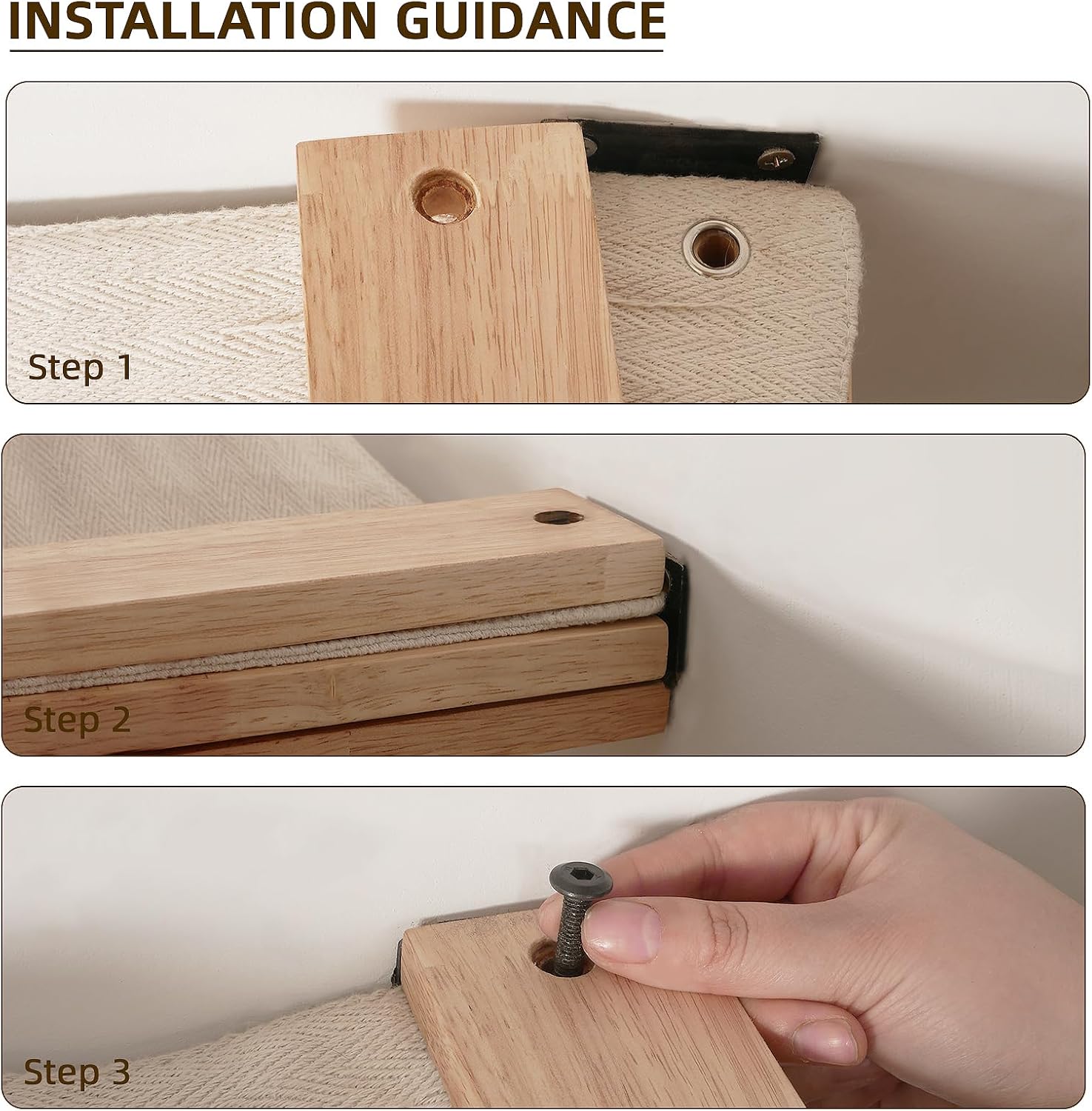 INSTALLATION GUIDANCE

Step 1

Step 2

Step 3