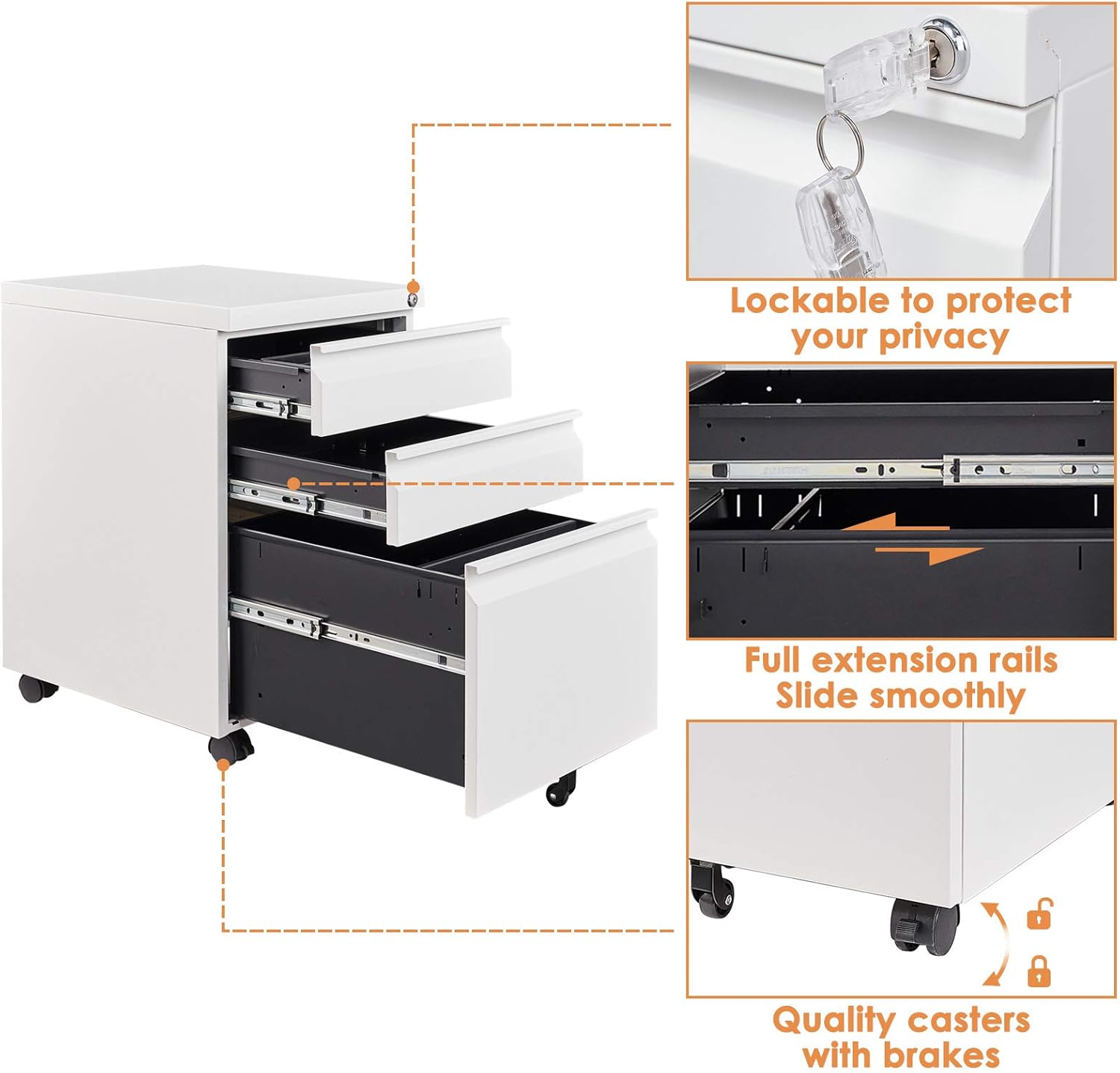 Lockable to protect your privacy

Full extension rails Slide smoothly

Quality casters with brakes