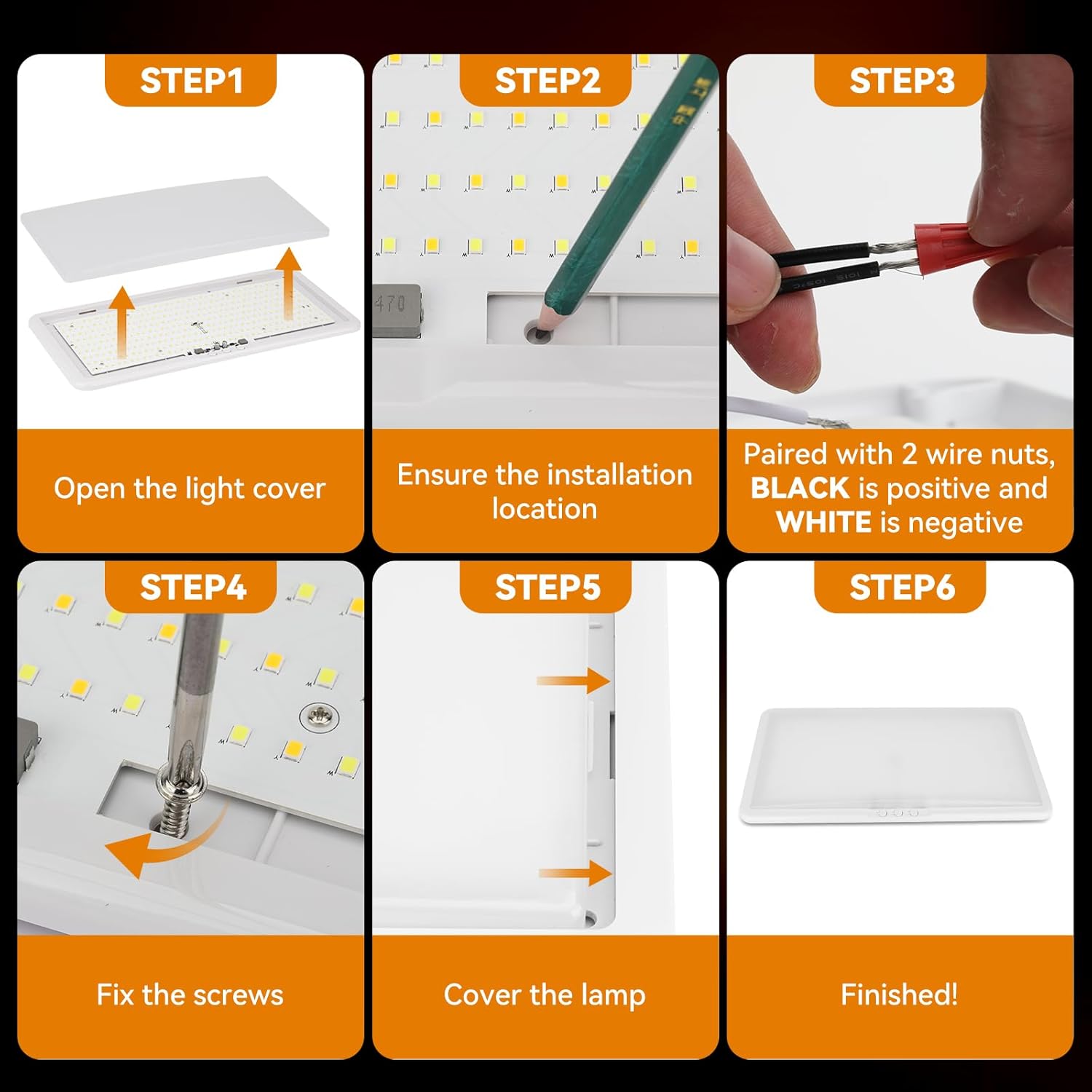 STEP1

Open the light cover

STEP2

470

Ensure the installation location

STEP3

Paired with 2 wire nuts, BLACK is positive and WHITE is negative

STEP4

Fix the screws

STEP5

Cover the lamp

STEP6

Finished!