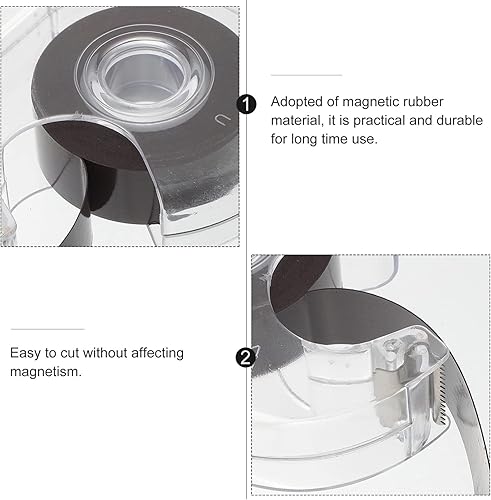 1

Adopted of magnetic rubber material, it is practical and durable for long time use.

Easy to cut without affecting magnetism.

2