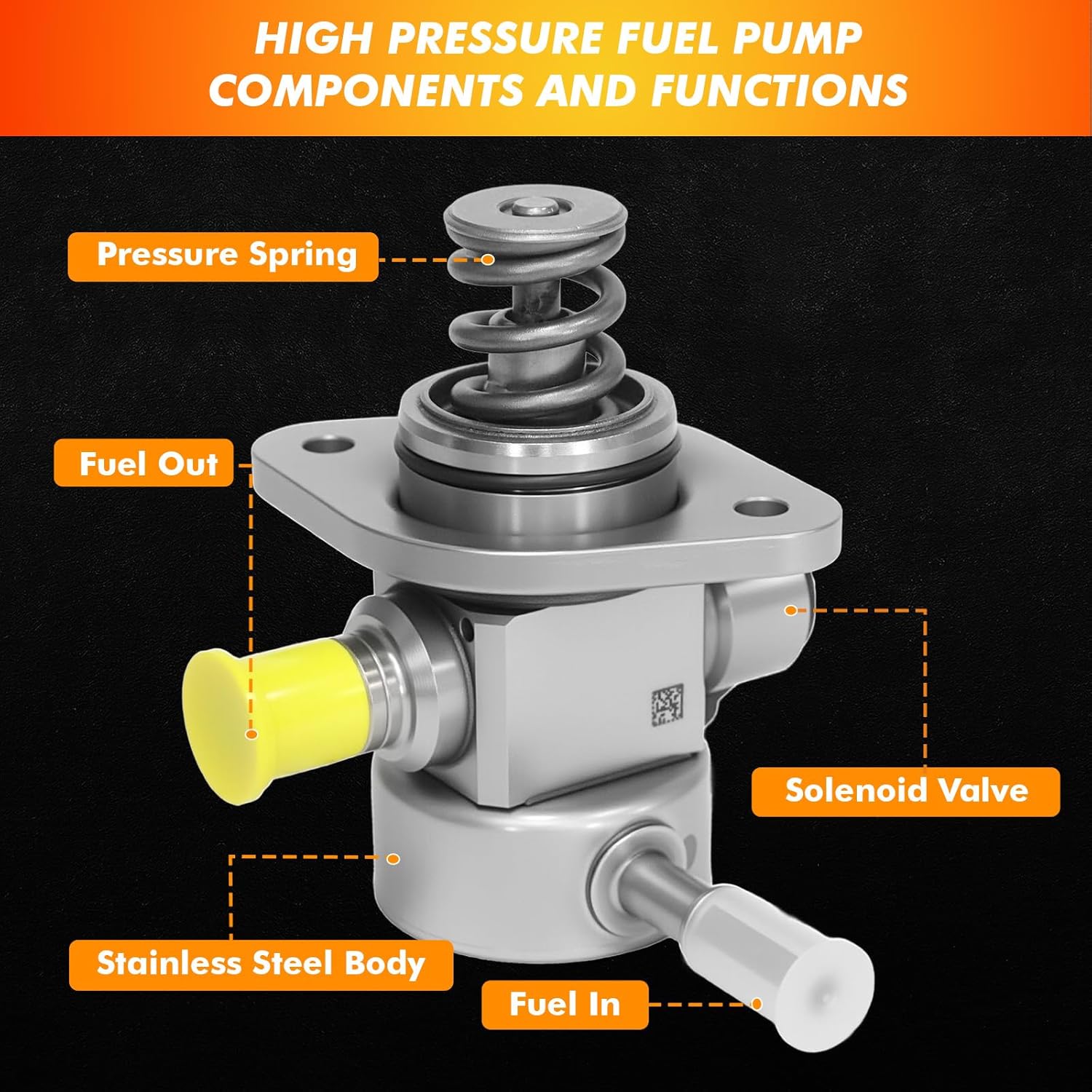 HIGH PRESSURE FUEL PUMP COMPONENTS AND FUNCTIONS

Pressure Spring

Fuel Out

Solenoid Valve

Stainless Steel Body

Fuel In