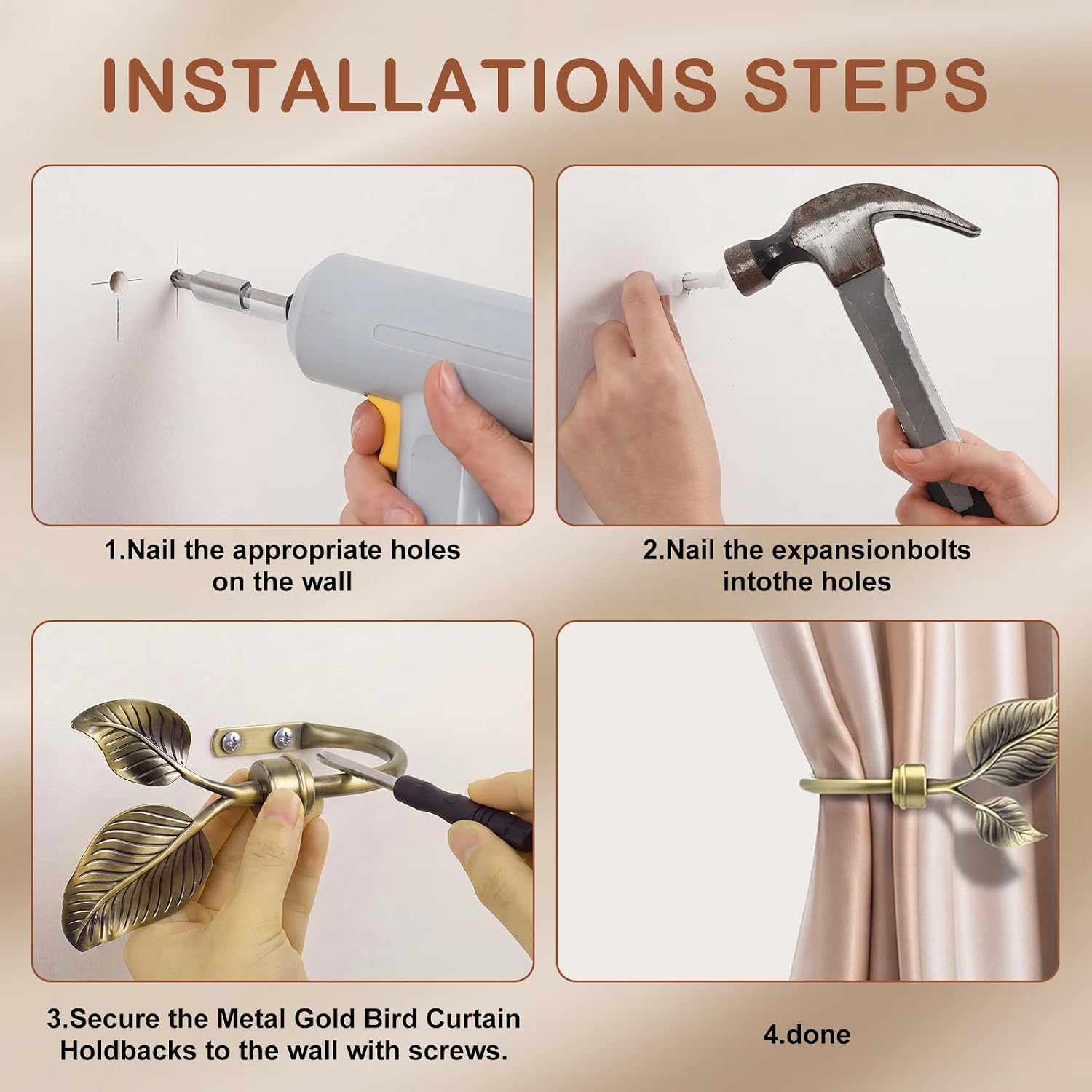 INSTALLATIONS STEPS

1.Nail the appropriate holes on the wall

2.Nail the expansionbolts intothe holes

3.Secure the Metal Gold Bird Curtain Holdbacks to the wall with screws.

4.done