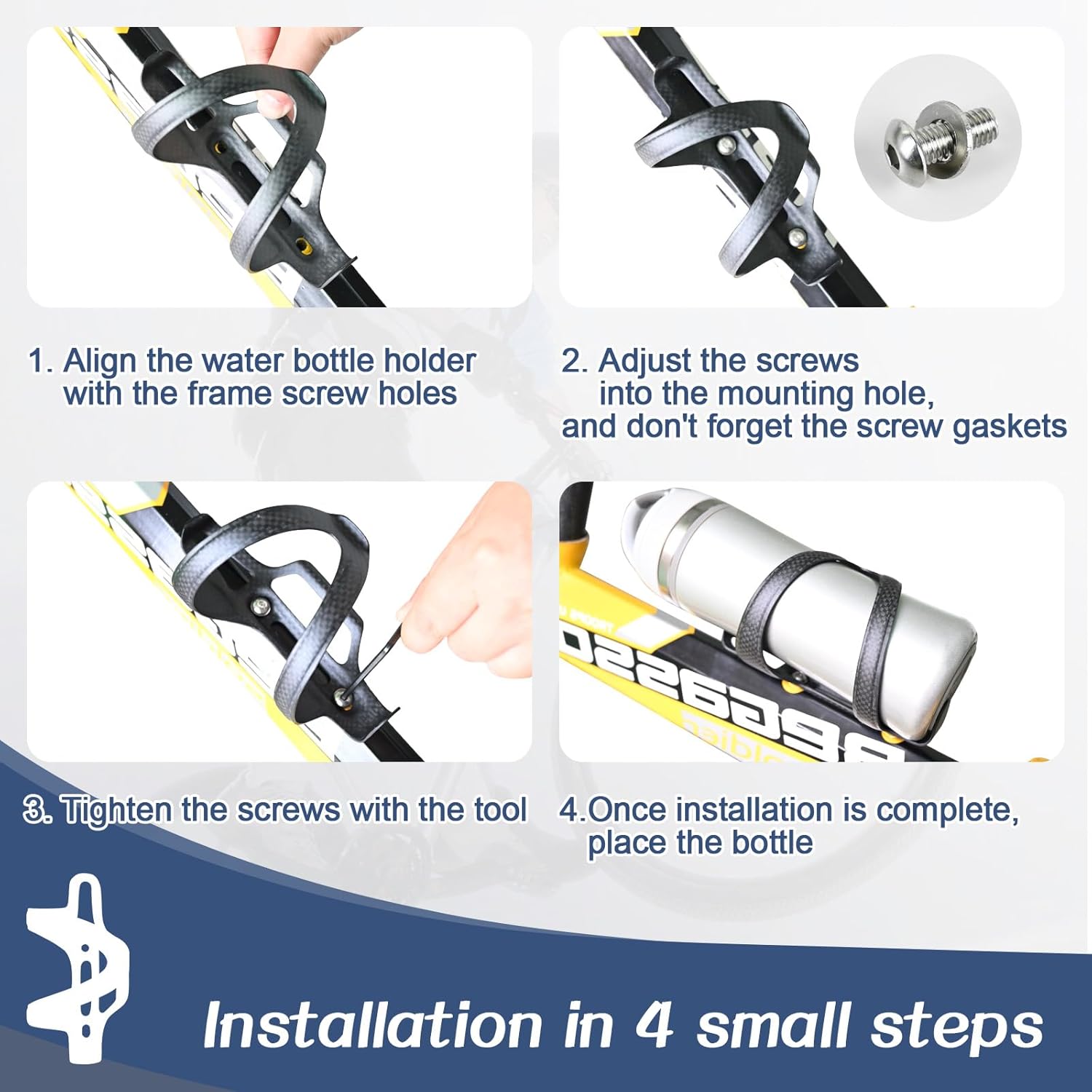 1. Align the water bottle holder with the frame screw holes

2. Adjust the screws into the mounting hole, and don't forget the screw gaskets

3. Tighten the screws with the tool

4.Once installation is complete, place the bottle

Installation in 4 small steps