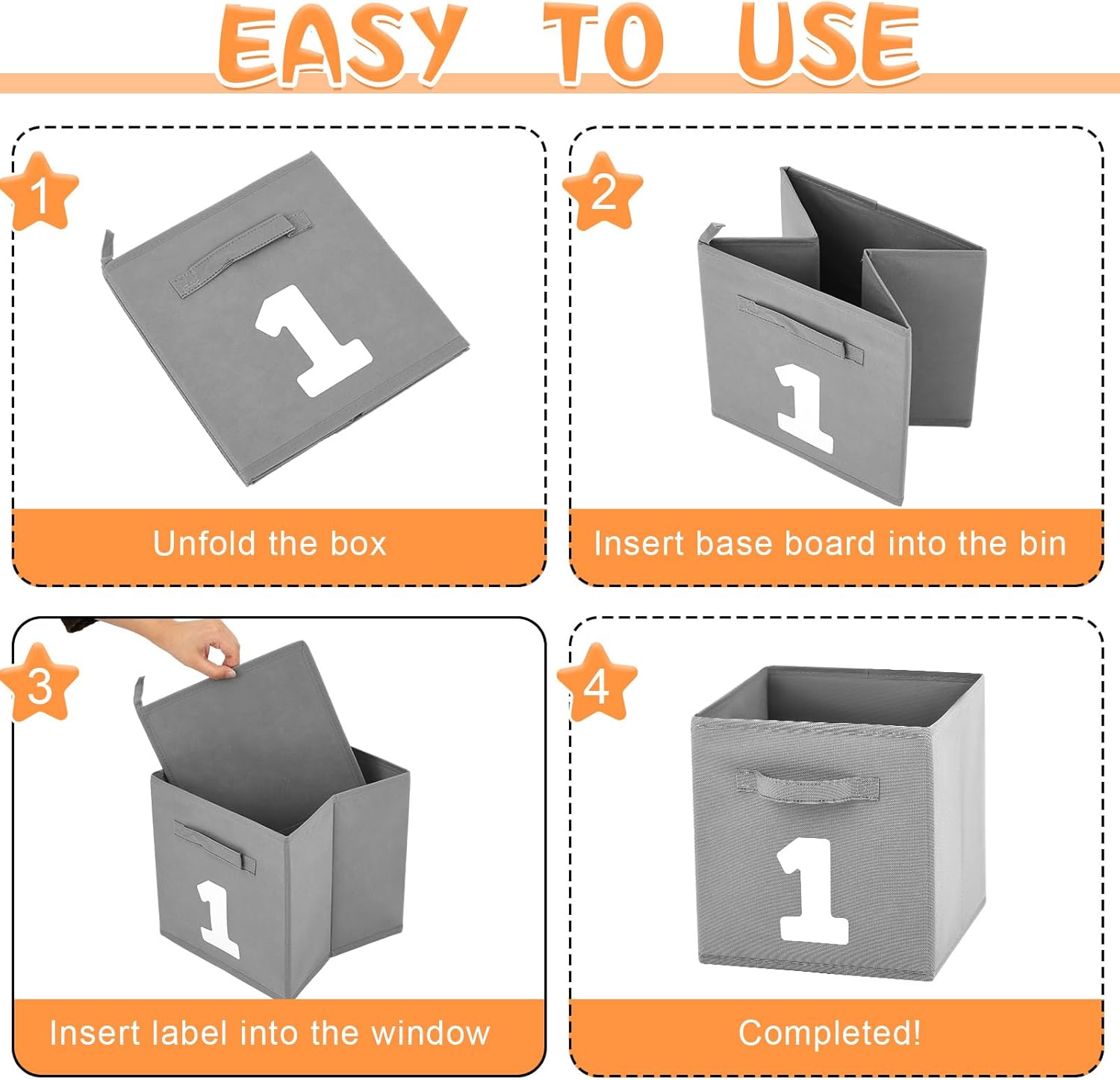 EASY TO USE

1

1

Unfold the box

2

1

Insert base board into the bin

3

1

Insert label into the window

4

1

Completed!