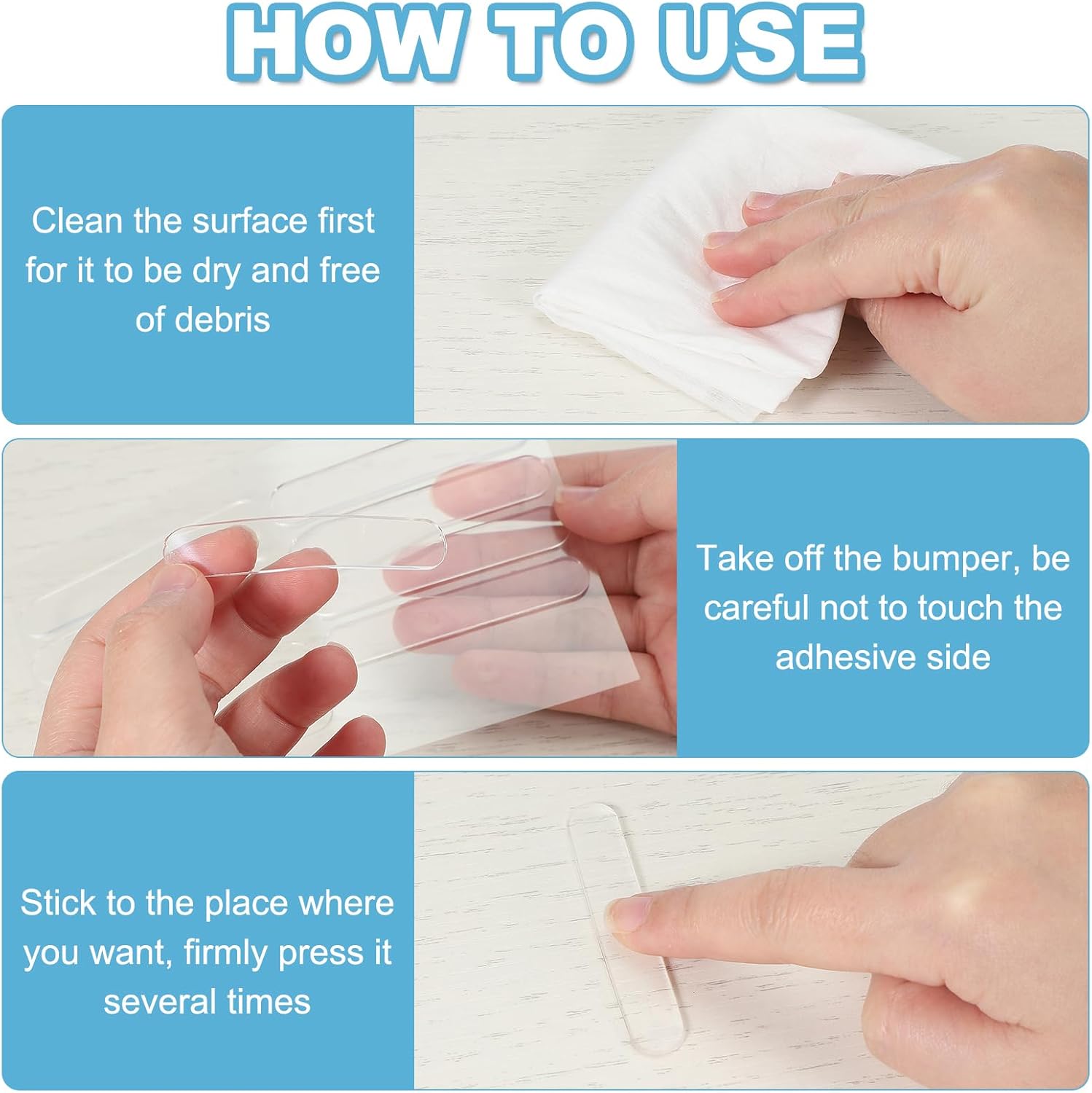 HOW TO USE

Clean the surface first for it to be dry and free of debris

Take off the bumper, be careful not to touch the adhesive side

Stick to the place where you want, firmly press it several times