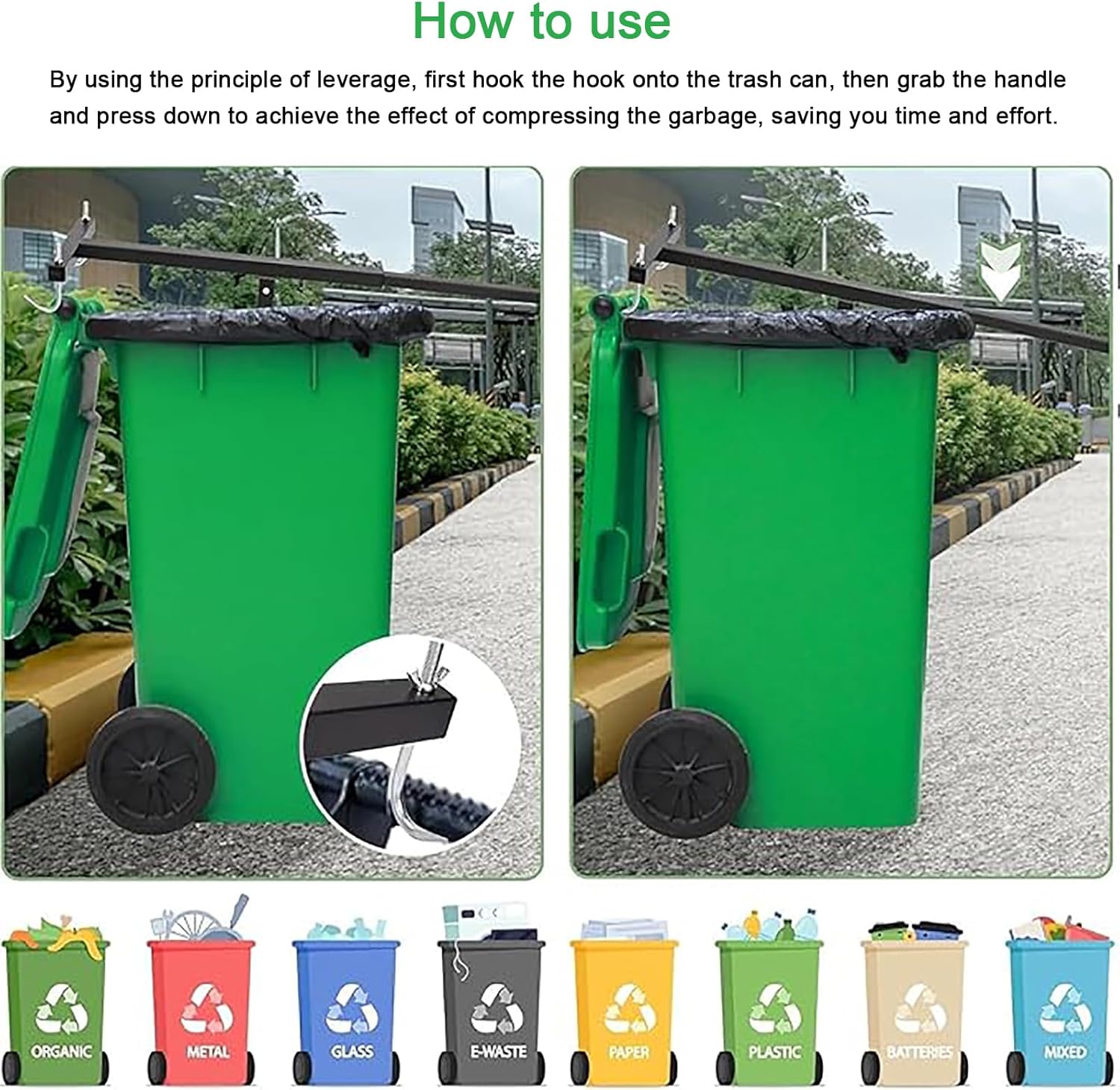 How to use

By using the principle of leverage, first hook the hook onto the trash can, then grab the handle and press down to achieve the effect of compressing the garbage, saving you time and effort.

ORGANIC
METAL
GLASS
E-WASTE
PAPER
PLASTIC
BATTERIES
MIXED