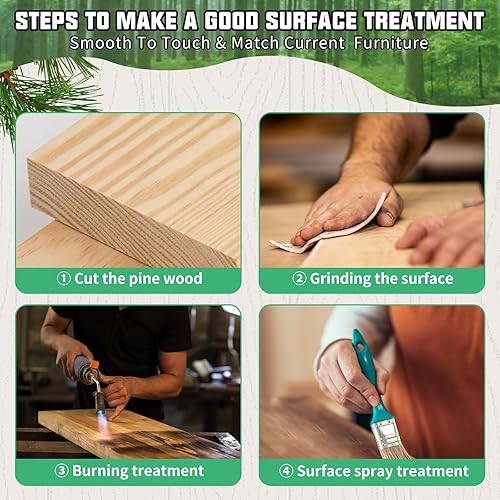 STEPS TO MAKE A GOOD SURFACE TREATMENT
Smooth To Touch & Match Current Furniture

① Cut the pine wood

② Grinding the surface

③ Burning treatment

④ Surface spray treatment