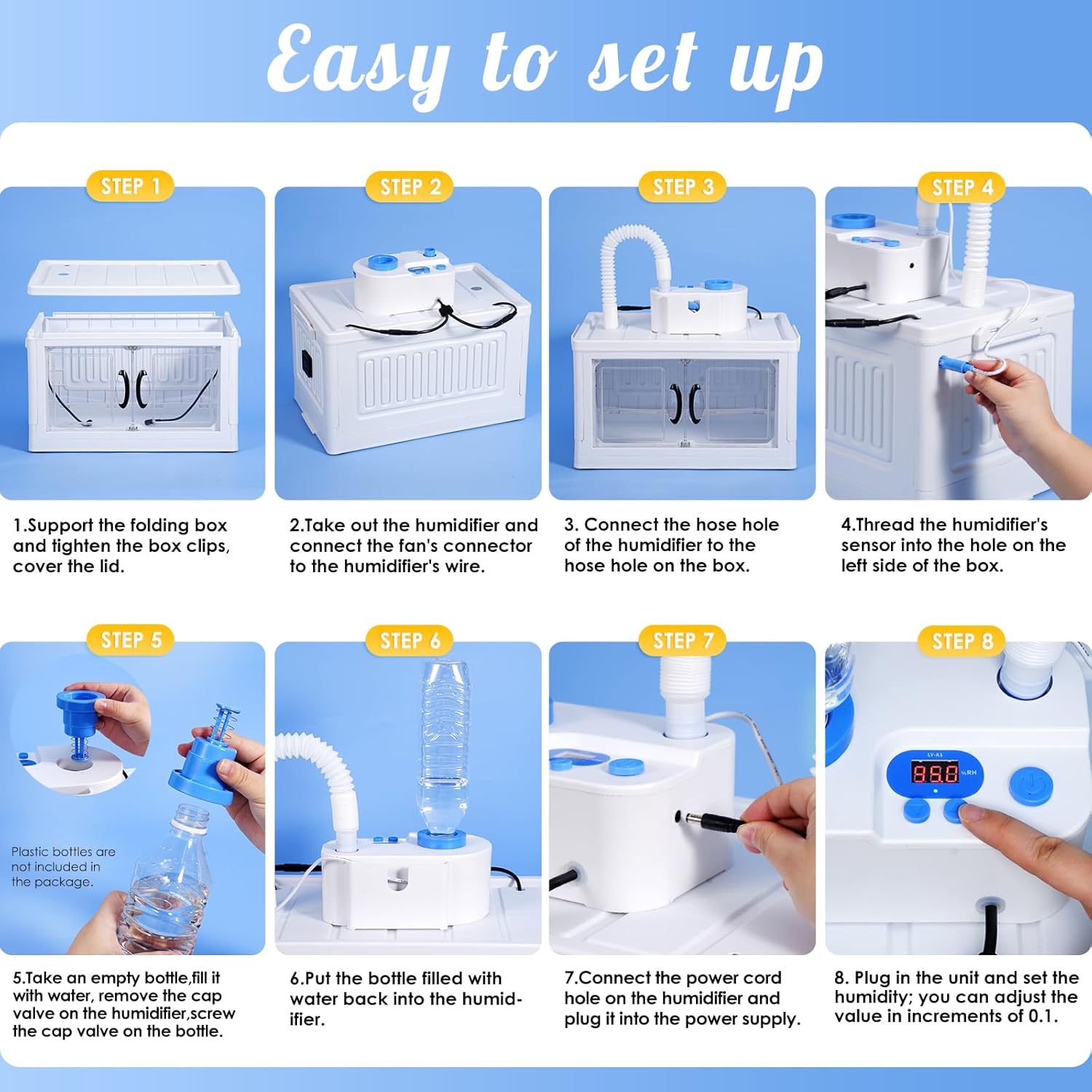 Easy to set up

STEP 1

1.Support the folding box and tighten the box clips, cover the lid.

STEP 2

2.Take out the humidifier and connect the fan's connector to the humidifier's wire.

STEP 3

3. Connect the hose hole of the humidifier to the hose hole on the box.

STEP 4

4.Thread the humidifier's sensor into the hole on the left side of the box.

STEP 5

Plastic bottles are not included in the package.

5.Take an empty bottle,fill it with water, remove the cap valve on the humidifier,screw the cap valve on the bottle.

STEP 6

6.Put the bottle filled with water back into the humidifier.

STEP 7

7.Connect the power cord hole on the humidifier and plug it into the power supply.

STEP 8

LY-A1

88.8 %RH

8. Plug in the unit and set the humidity; you can adjust the value in increments of 0.1.